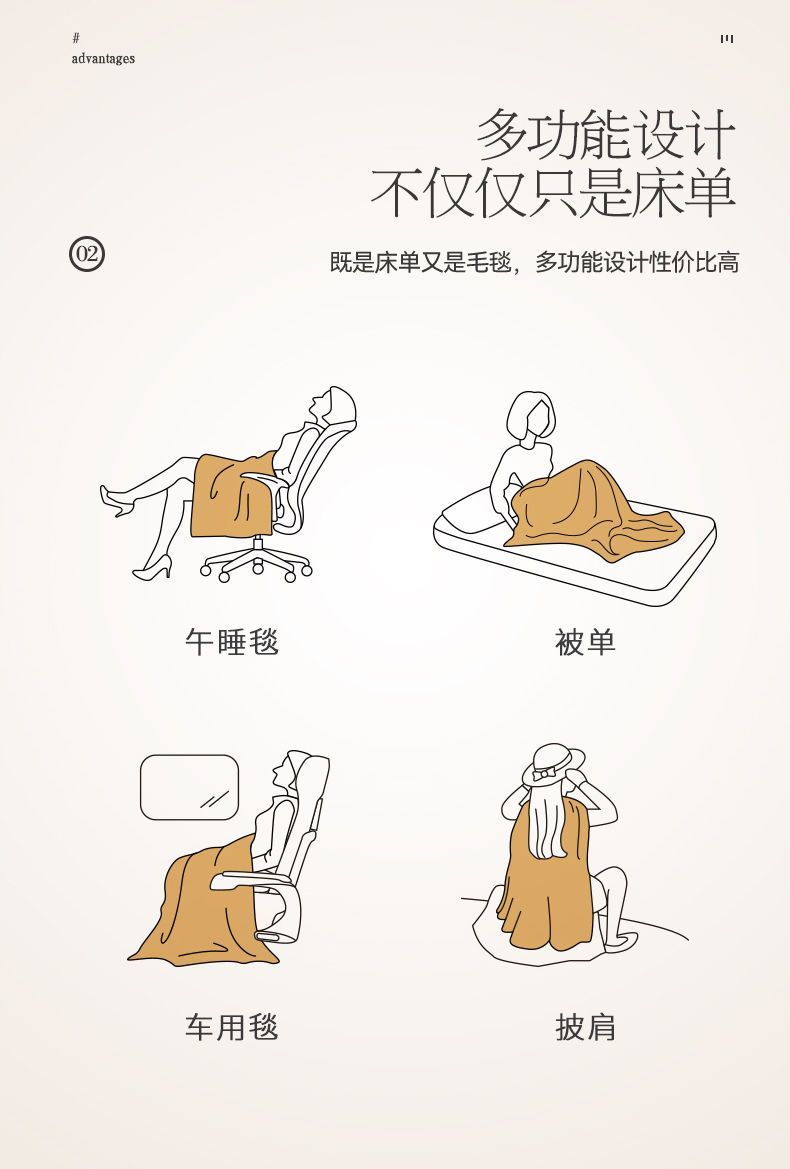 #
advantages

多功能设计
不仅仅只是床单

02

既是床单又是毛毯，多功能设计性价比高

午睡毯

被单

车用毯

披肩