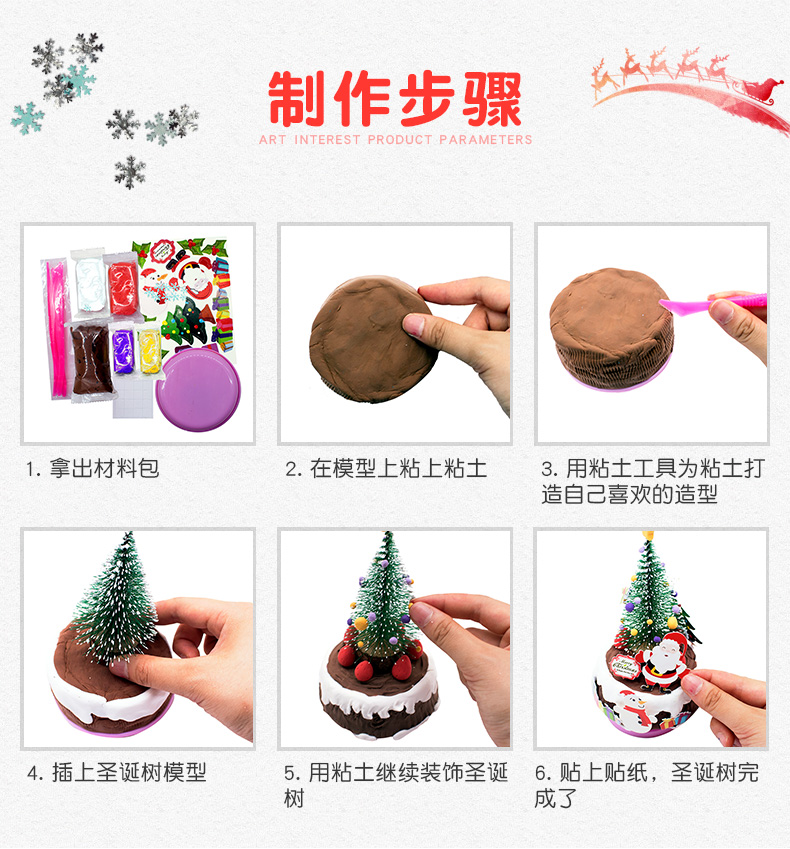 制作步骤

ART INTEREST PRODUCT PARAMETERS

1. 拿出材料包

2. 在模型上粘上粘土

3. 用粘土工具为粘土打造自己喜欢的造型

4. 插上圣诞树模型

5. 用粘土继续装饰圣诞树

6. 贴上贴纸，圣诞树完成了