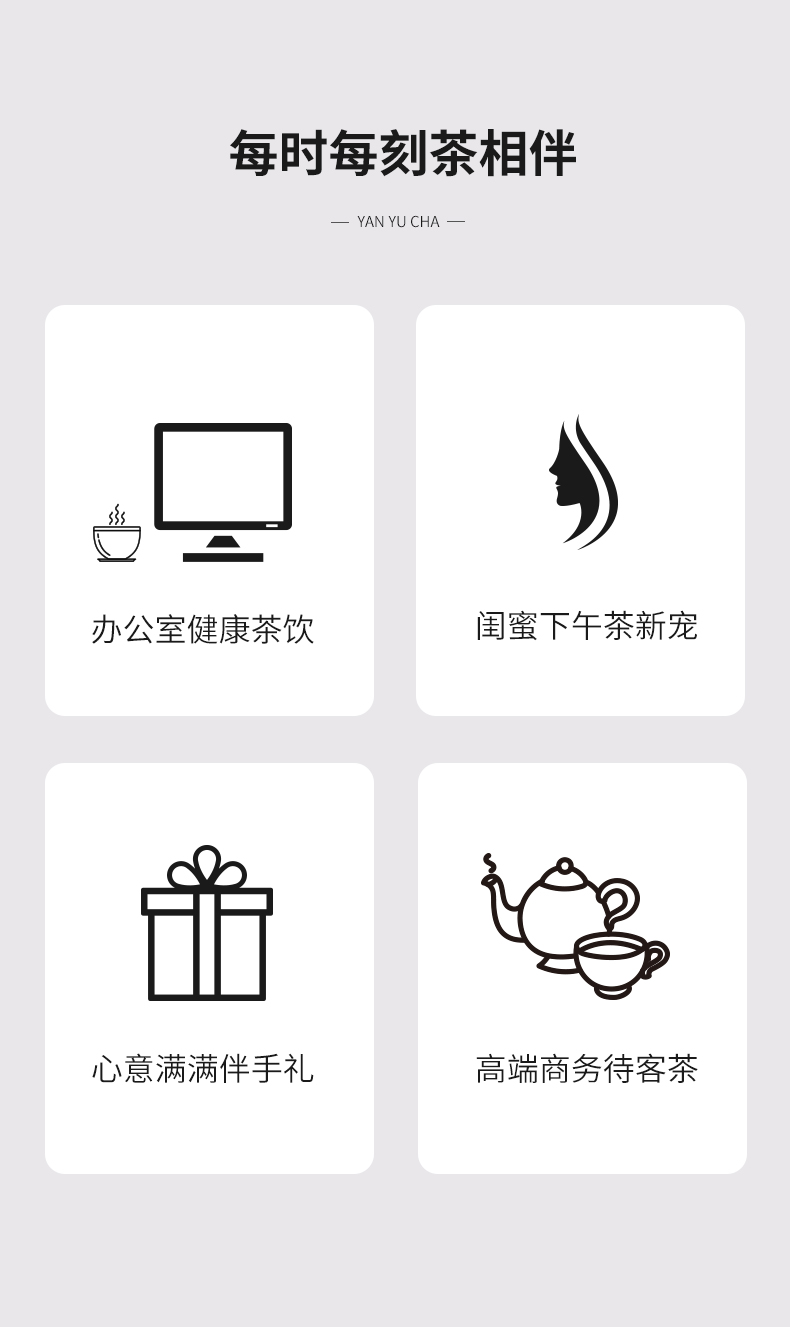 每时每刻茶相伴

— YAN YU CHA —

办公室健康茶饮

闺蜜下午茶新宠

心意满满伴手礼

高端商务待客茶