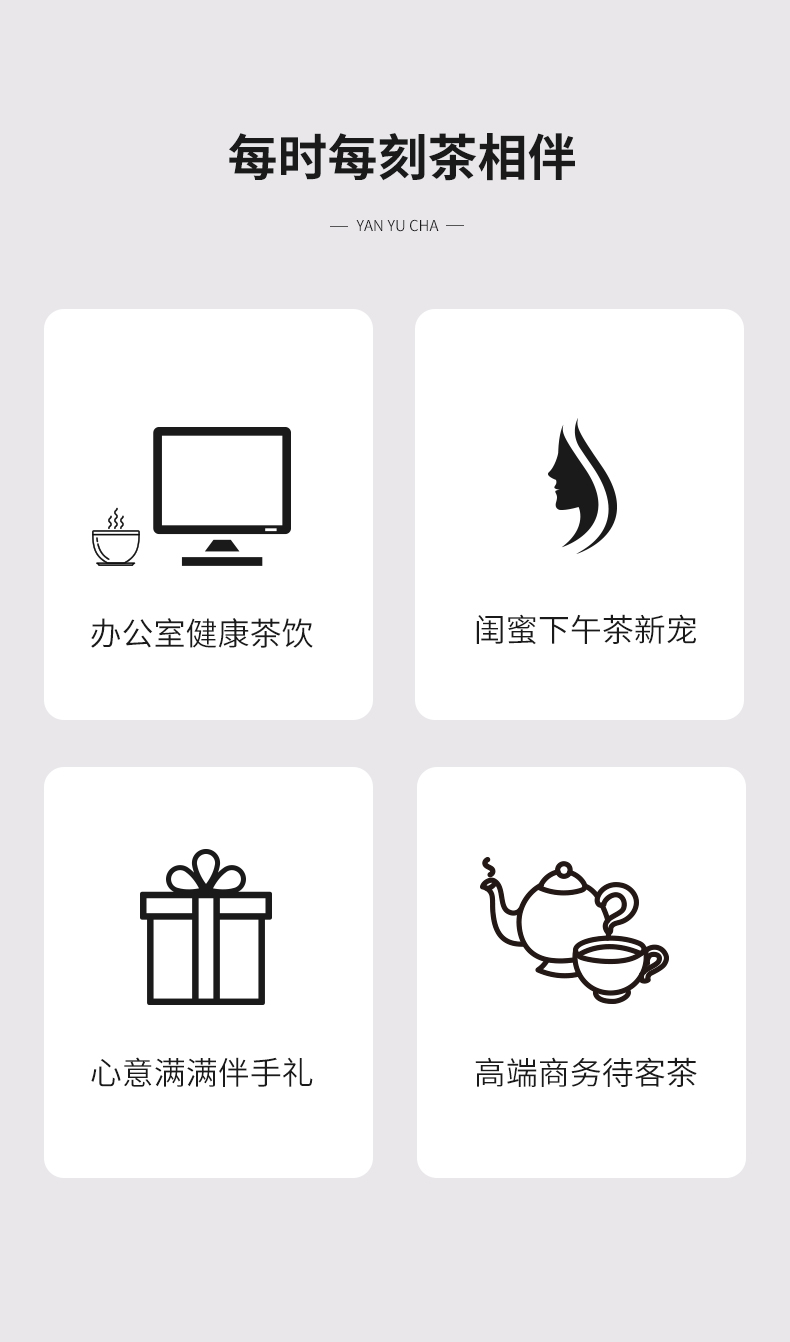 每时每刻茶相伴

— YAN YU CHA —

办公室健康茶饮

闺蜜下午茶新宠

心意满满伴手礼

高端商务待客茶