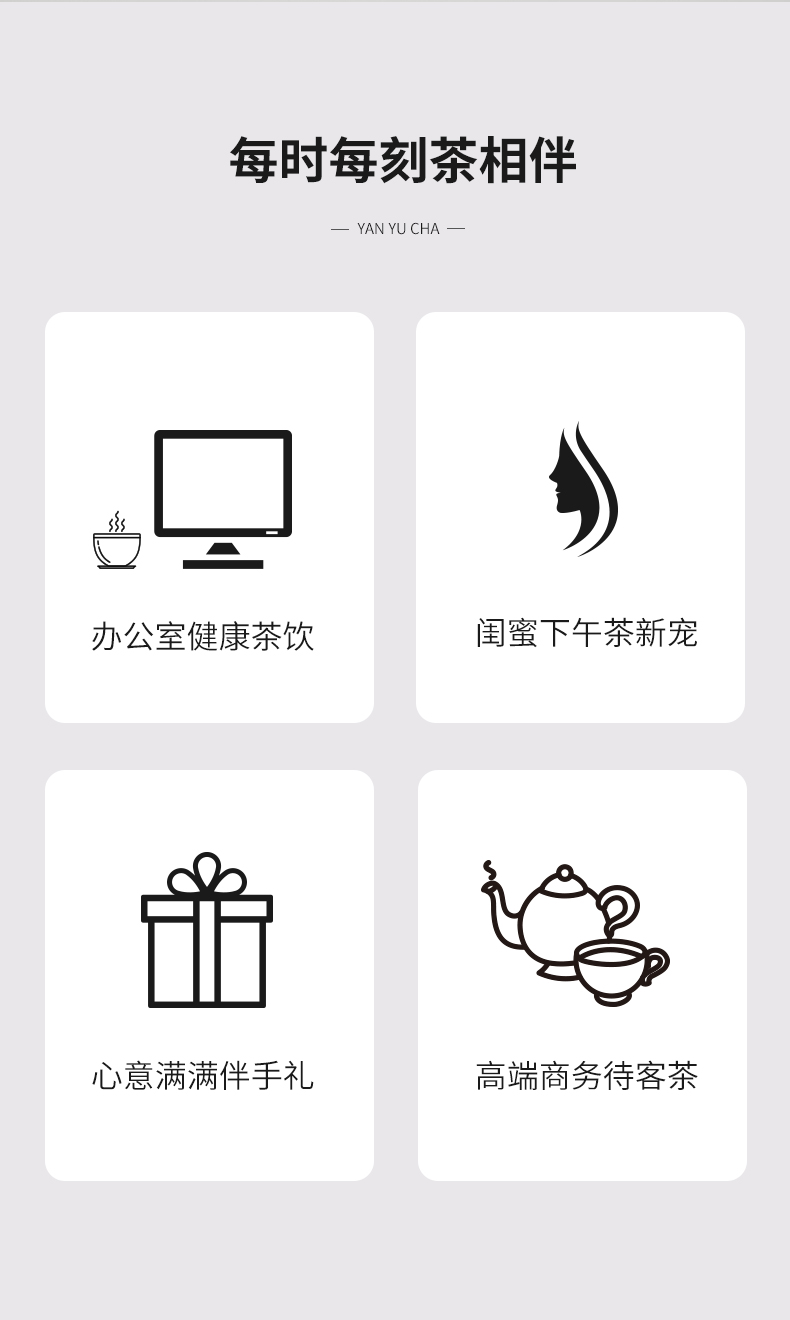 每时每刻茶相伴

— YAN YU CHA —

办公室健康茶饮

闺蜜下午茶新宠

心意满满伴手礼

高端商务待客茶