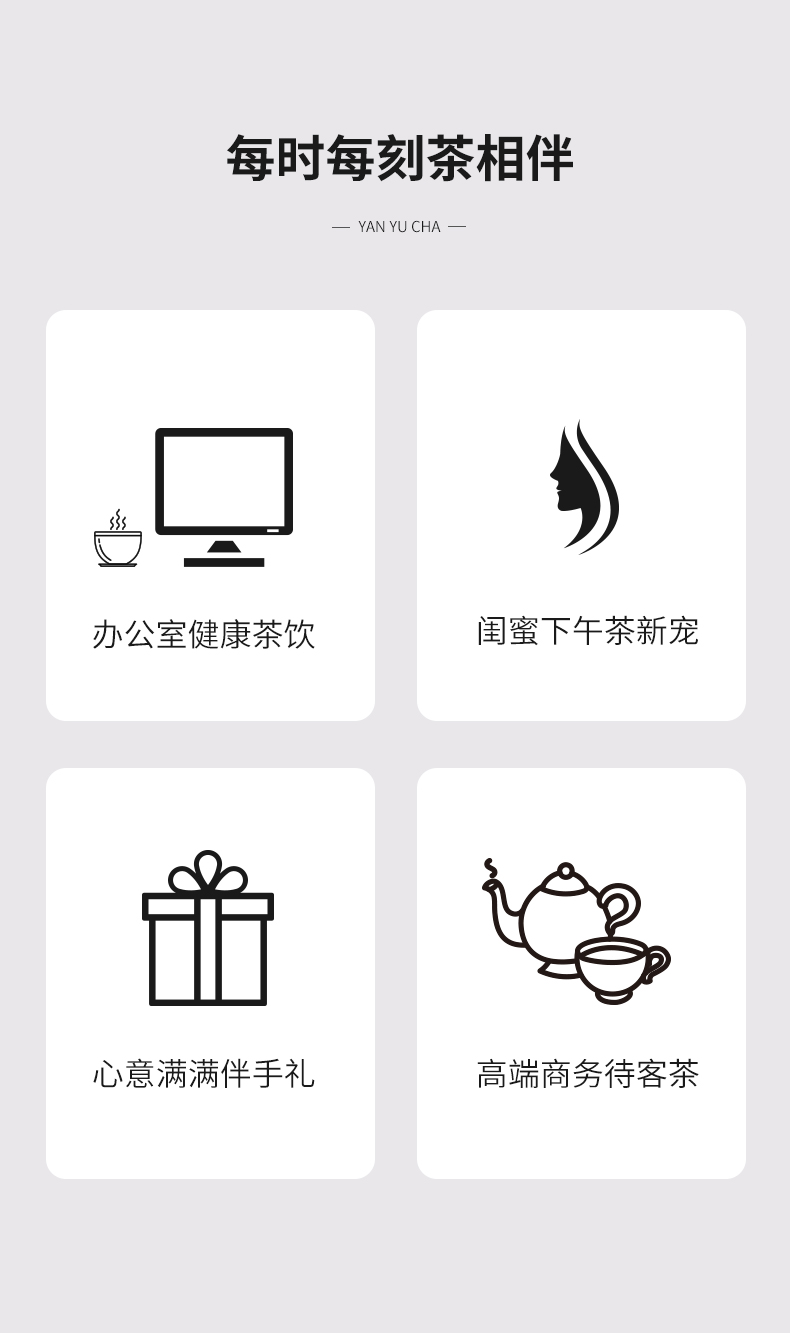 每时每刻茶相伴

— YAN YU CHA —

办公室健康茶饮

闺蜜下午茶新宠

心意满满伴手礼

高端商务待客茶