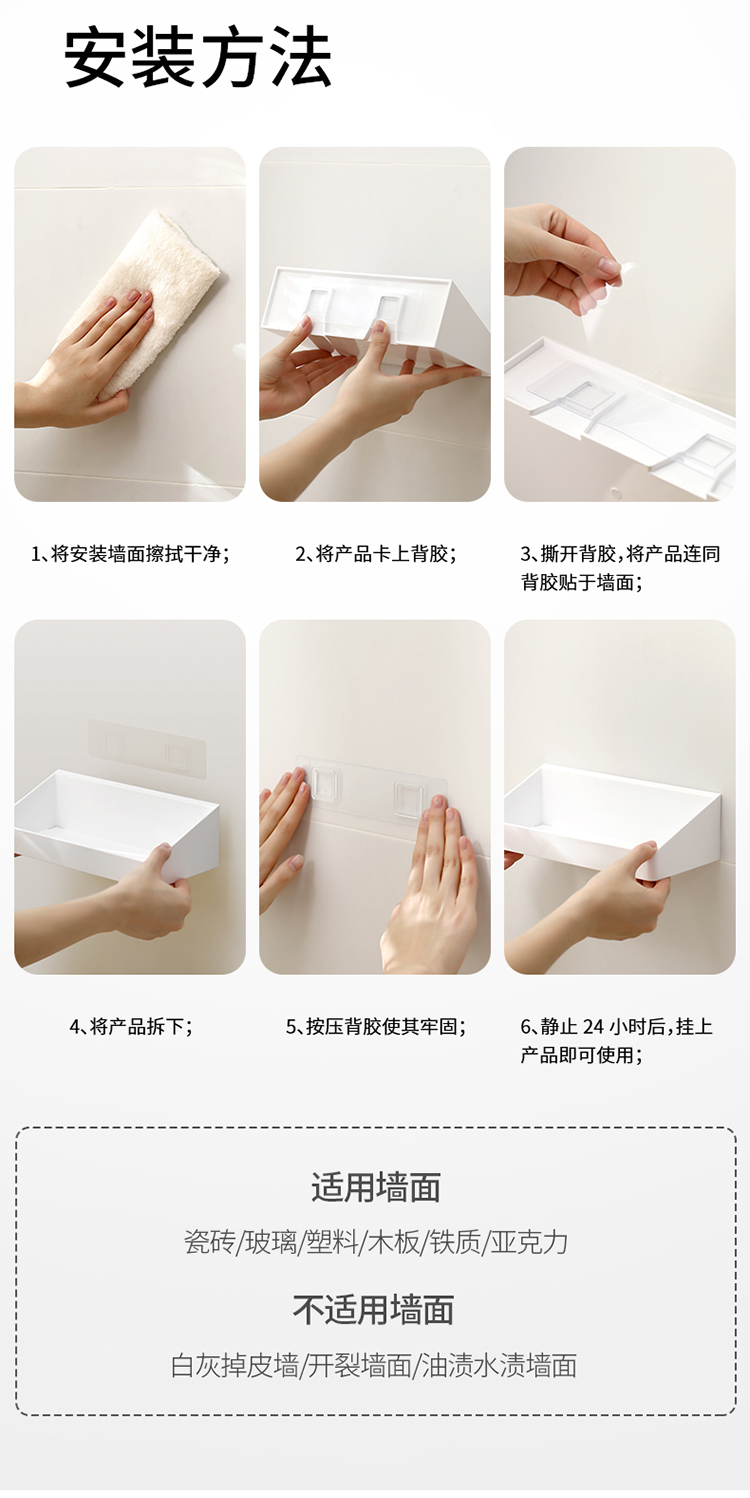 安装方法

1、将安装墙面擦拭干净；

2、将产品卡上背胶；

3、撕开背胶，将产品连同背胶贴于墙面；

4、将产品拆下；

5、按压背胶使其牢固；

6、静止 24 小时后，挂上产品即可使用；

适用墙面

瓷砖/玻璃/塑料/木板/铁质/亚克力

不适用墙面

白灰掉皮墙/开裂墙面/油渍水渍墙面