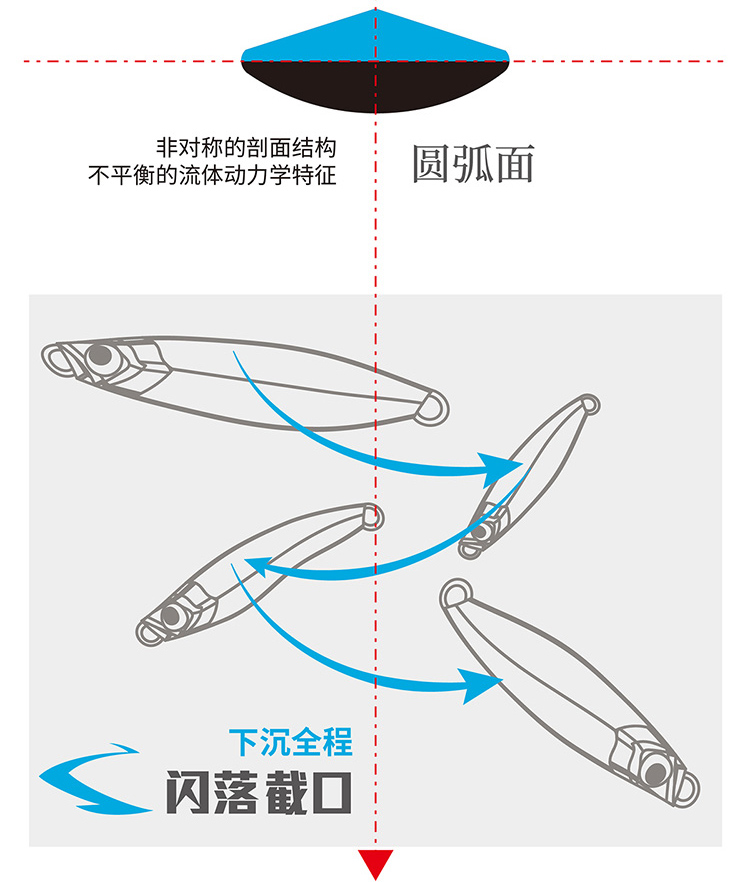 非对称的剖面结构
不平衡的流体动力学特征

圆弧面

下沉全程
闪落截口