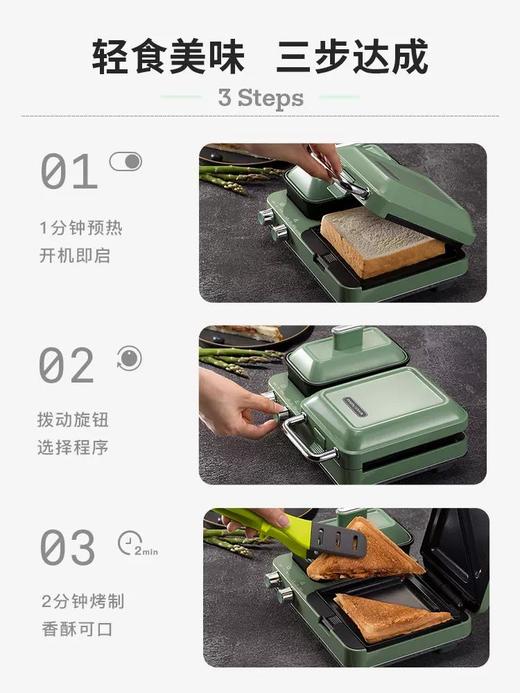 轻食美味 三步达成

3 Steps

01

1分钟预热
开机即启

02

拨动旋钮
选择程序

03

2min

2分钟烤制
香酥可口