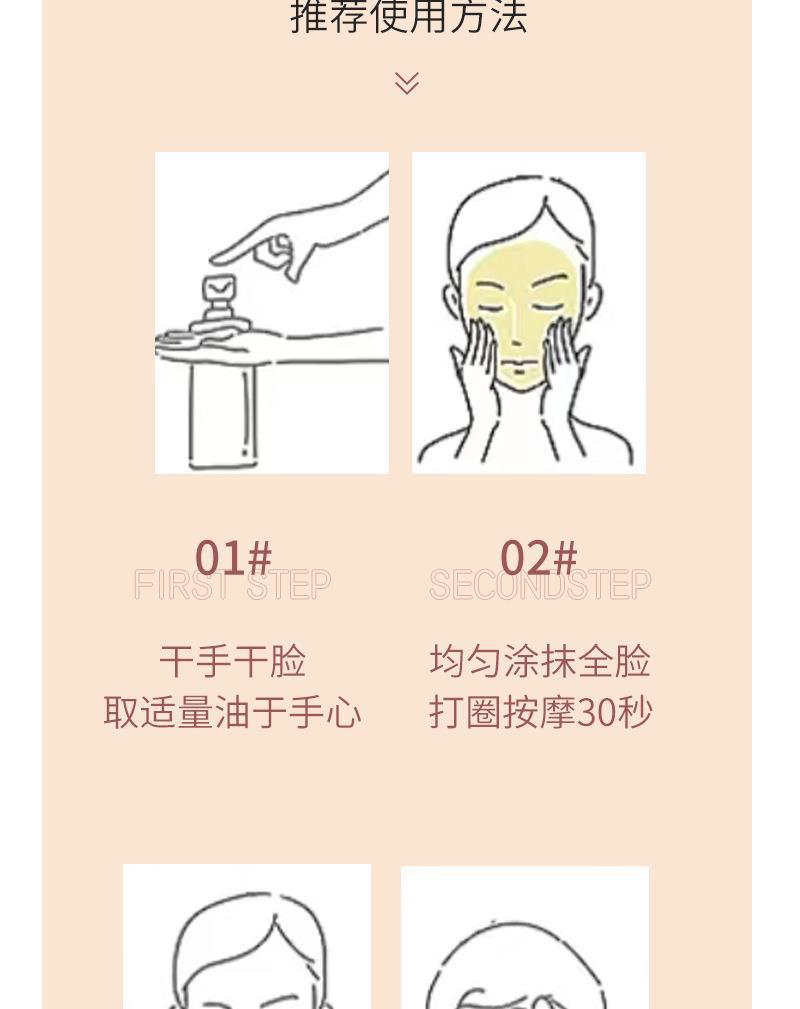 推荐使用方法

01#
FIRST STEP

干手干脸
取适量油于手心

02#
SECONDSTEP

均匀涂抹全脸
打圈按摩30秒