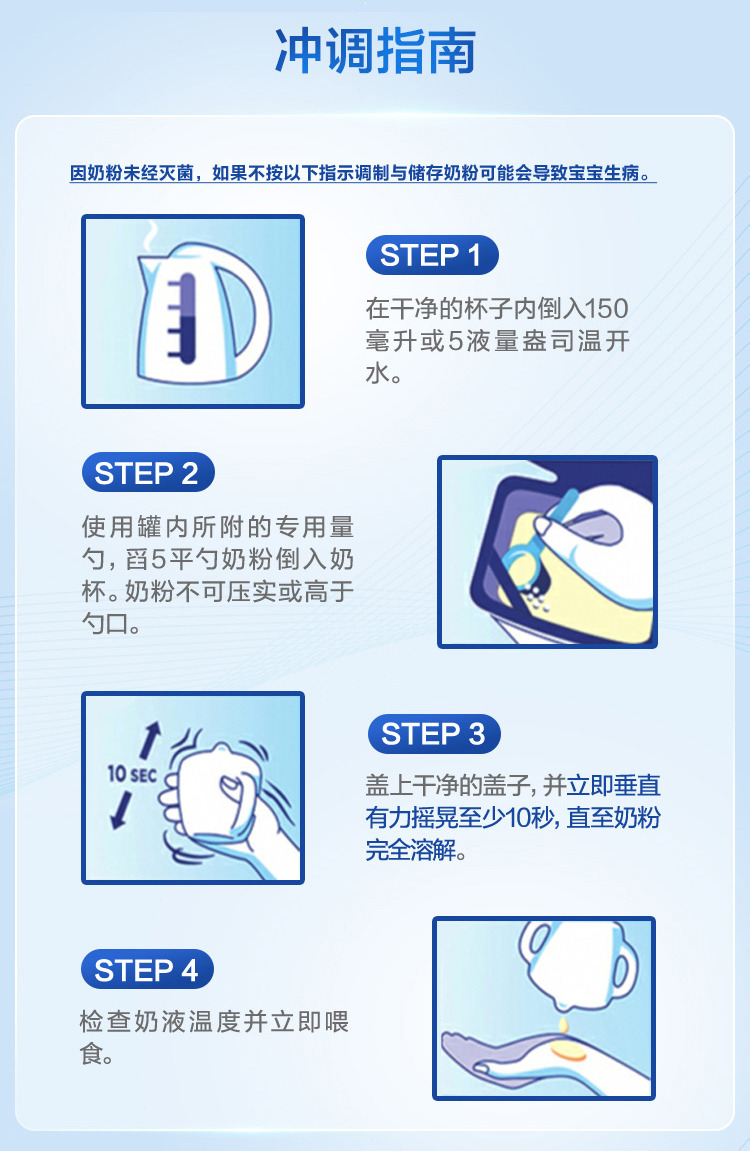 冲调指南

因奶粉未经灭菌，如果不按以下指示调制与储存奶粉可能会导致宝宝生病。

STEP 1
在干净的杯子内倒入150毫升或5液量盎司温开水。

STEP 2
使用罐内所附的专用量勺，舀5平勺奶粉倒入奶杯。奶粉不可压实或高于勺口。

10 SEC

STEP 3
盖上干净的盖子，并立即垂直有力摇晃至少10秒，直至奶粉完全溶解。

STEP 4
检查奶液温度并立即喂食。