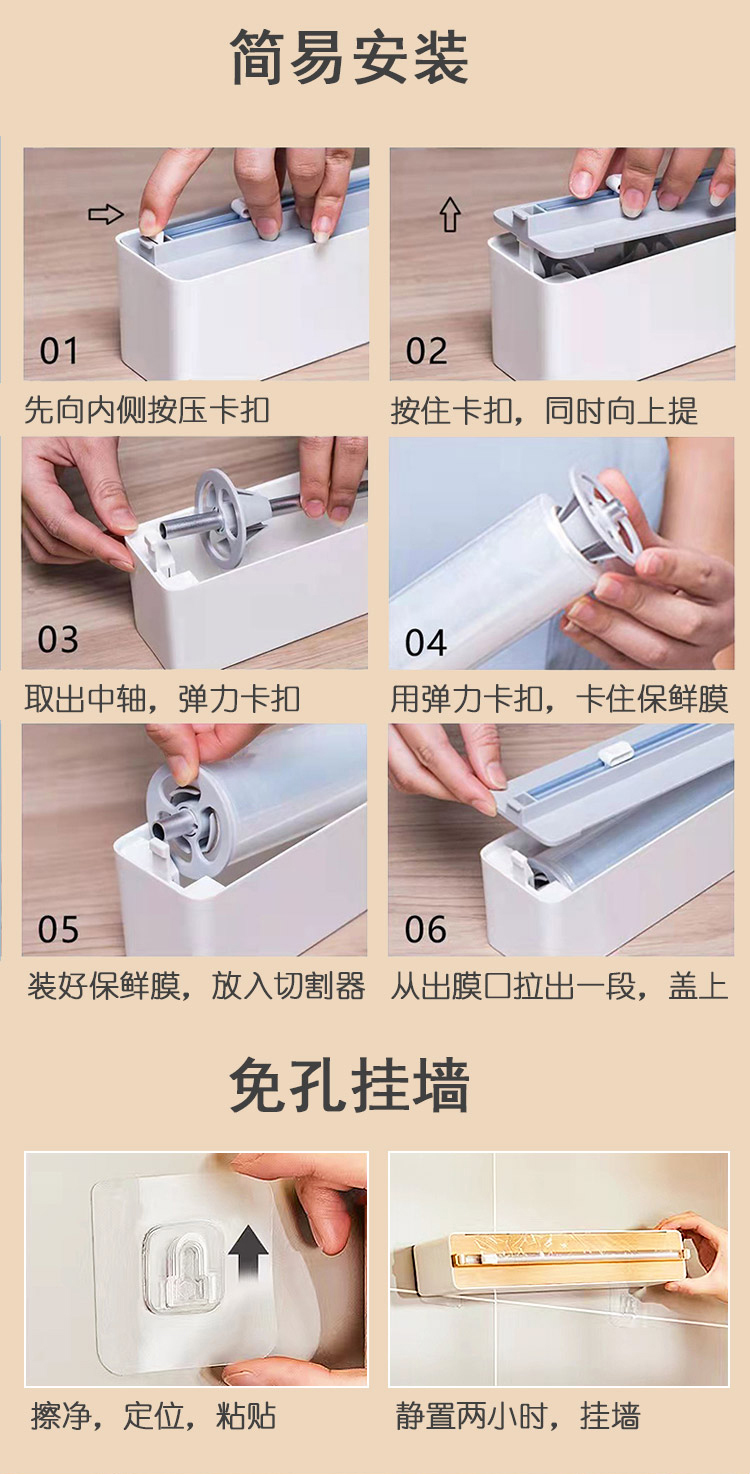 简易安装

01
先向内侧按压卡扣

02
按住卡扣，同时向上提

03
取出中轴，弹力卡扣

04
用弹力卡扣，卡住保鲜膜

05
装好保鲜膜，放入切割器

06
从出膜口拉出一段，盖上

免孔挂墙

擦净，定位，粘贴

静置两小时，挂墙