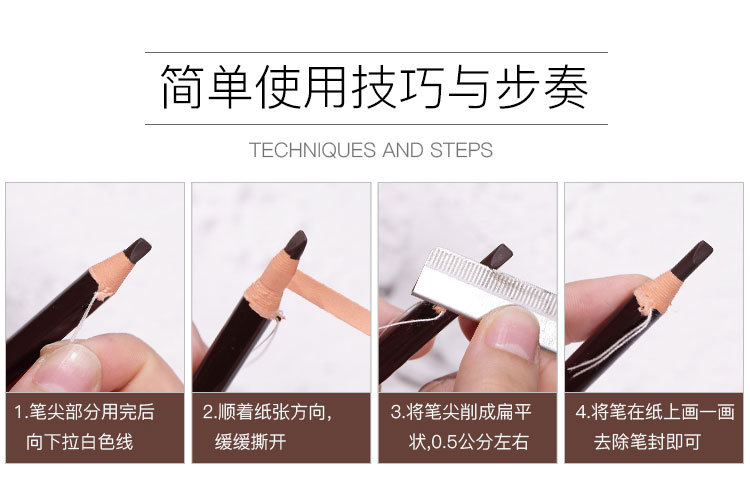 简单使用技巧与步奏

TECHNIQUES AND STEPS

1.笔尖部分用完后向下拉白色线

2.顺着纸张方向，缓缓撕开

3.将笔尖削成扁平状,0.5公分左右

4.将笔在纸上画一画去除笔封即可