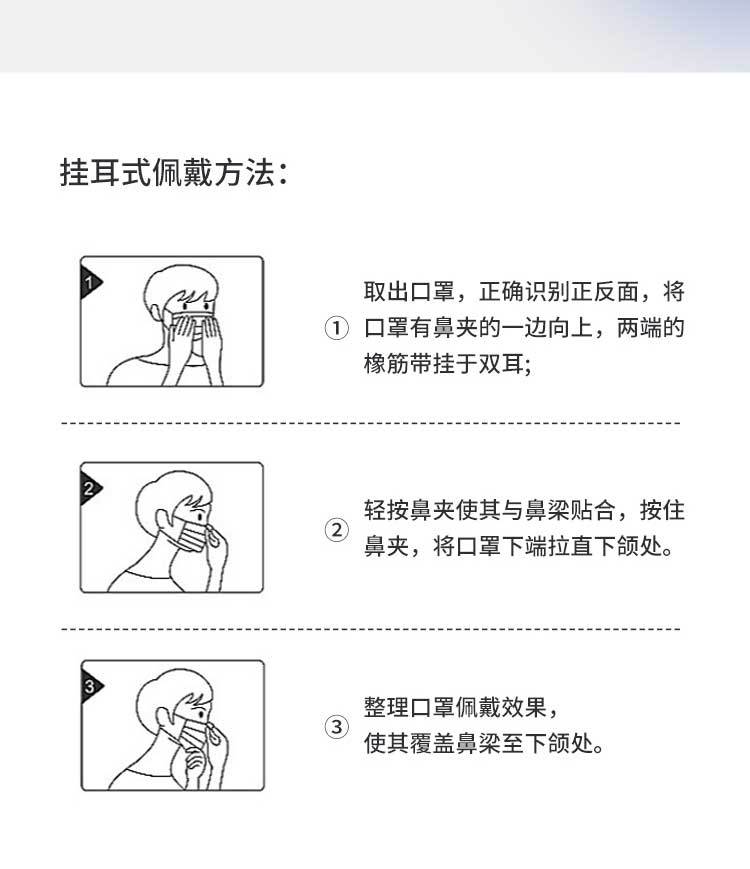 挂耳式佩戴方法：

1

① 取出口罩，正确识别正反面，将口罩有鼻夹的一边向上，两端的橡筋带挂于双耳;

2

② 轻按鼻夹使其与鼻梁贴合，按住鼻夹，将口罩下端拉直下颌处。

3

③ 整理口罩佩戴效果，使其覆盖鼻梁至下颌处。