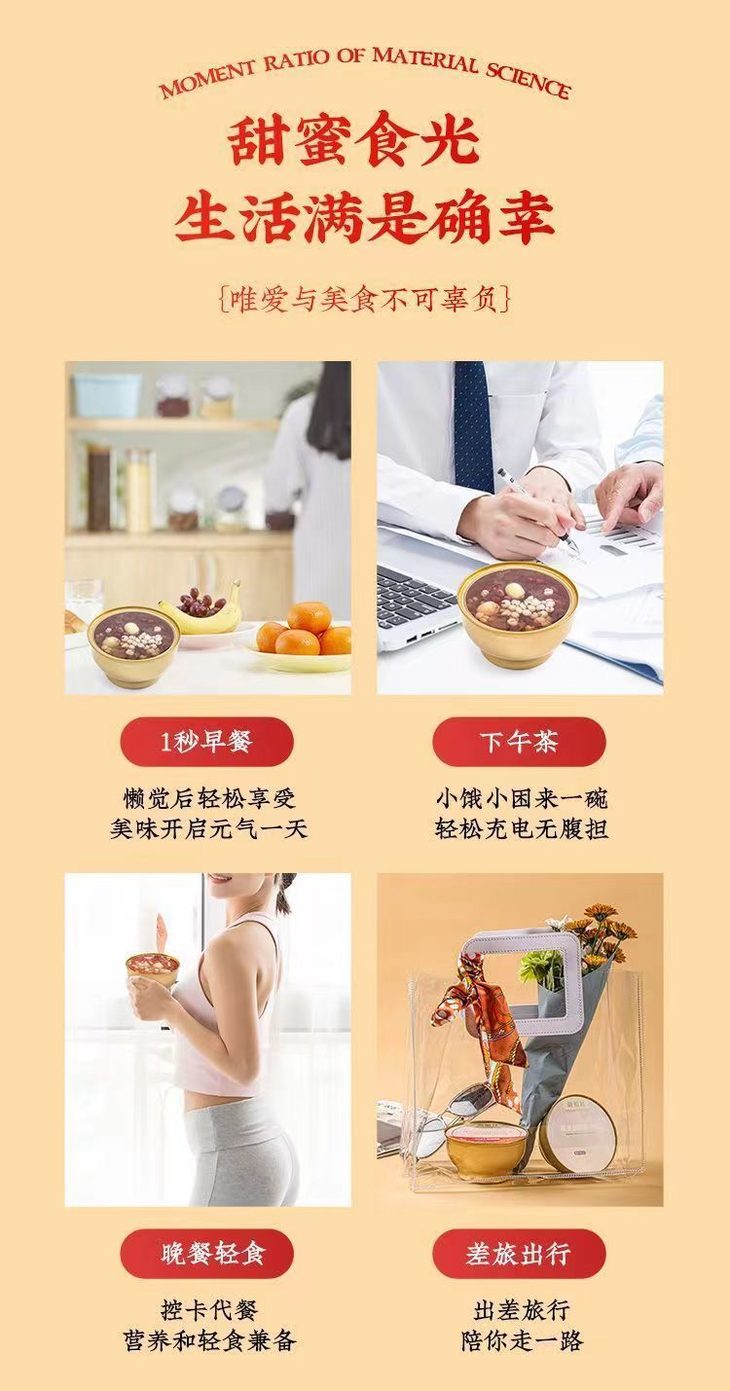 MOMENT RATIO OF MATERIAL SCIENCE

甜蜜食光
生活满是确幸

{唯爱与美食不可辜负}

1秒早餐

懒觉后轻松享受
美味开启元气一天

下午茶

小饿小困来一碗
轻松充电无腹担

晚餐轻食

控卡代餐
营养和轻食兼备

差旅出行

出差旅行
陪你走一路