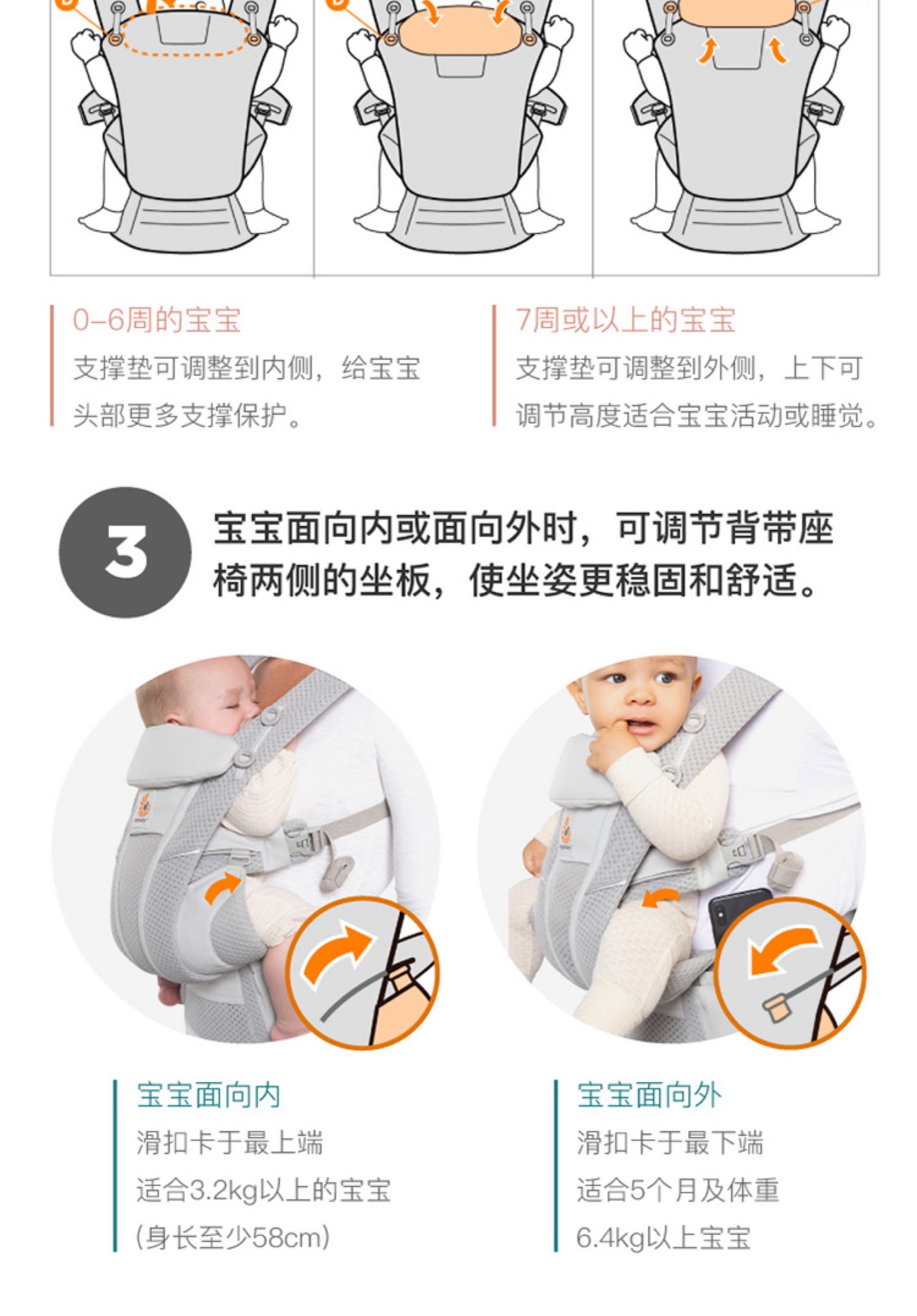 0–6周的宝宝

支撑垫可调整到内侧，给宝宝头部更多支撑保护。

7周或以上的宝宝

支撑垫可调整到外侧，上下可调节高度适合宝宝活动或睡觉。

3

宝宝面向内或面向外时，可调节背带座椅两侧的坐板，使坐姿更稳固和舒适。

宝宝面向内

滑扣卡于最上端

适合3.2kg以上的宝宝

(身长至少58cm)

宝宝面向外

滑扣卡于最下端

适合5个月及体重

6.4kg以上宝宝