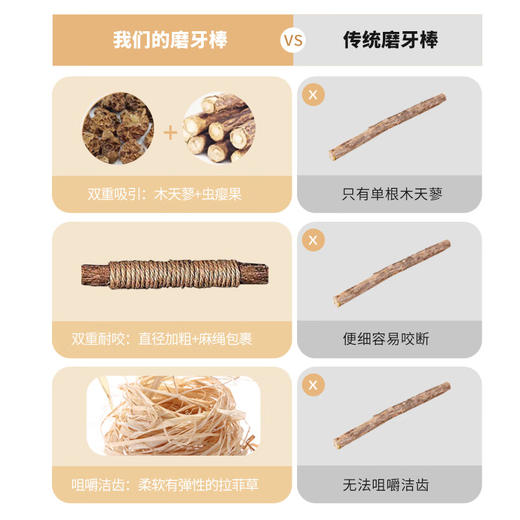 我们的磨牙棒

VS

传统磨牙棒

+

双重吸引：木天蓼+虫瘿果

X

只有单根木天蓼

双重耐咬：直径加粗+麻绳包裹

X

便细容易咬断

咀嚼洁齿：柔软有弹性的拉菲草

X

无法咀嚼洁齿