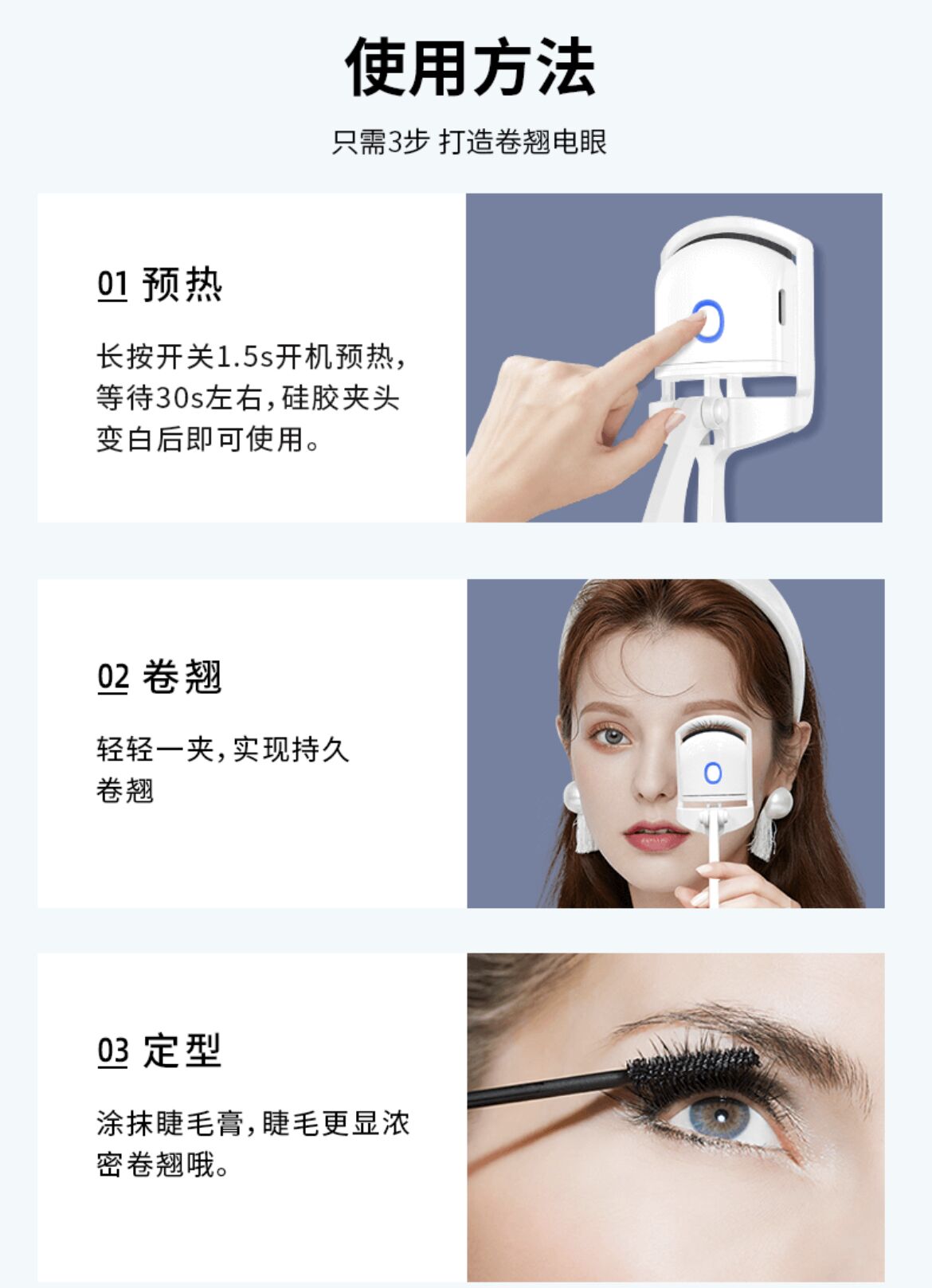 使用方法

只需3步 打造卷翘电眼

01 预热

长按开关1.5s开机预热，等待30s左右，硅胶夹头变白后即可使用。

02 卷翘

轻轻一夹，实现持久卷翘

03 定型

涂抹睫毛膏，睫毛更显浓密卷翘哦。