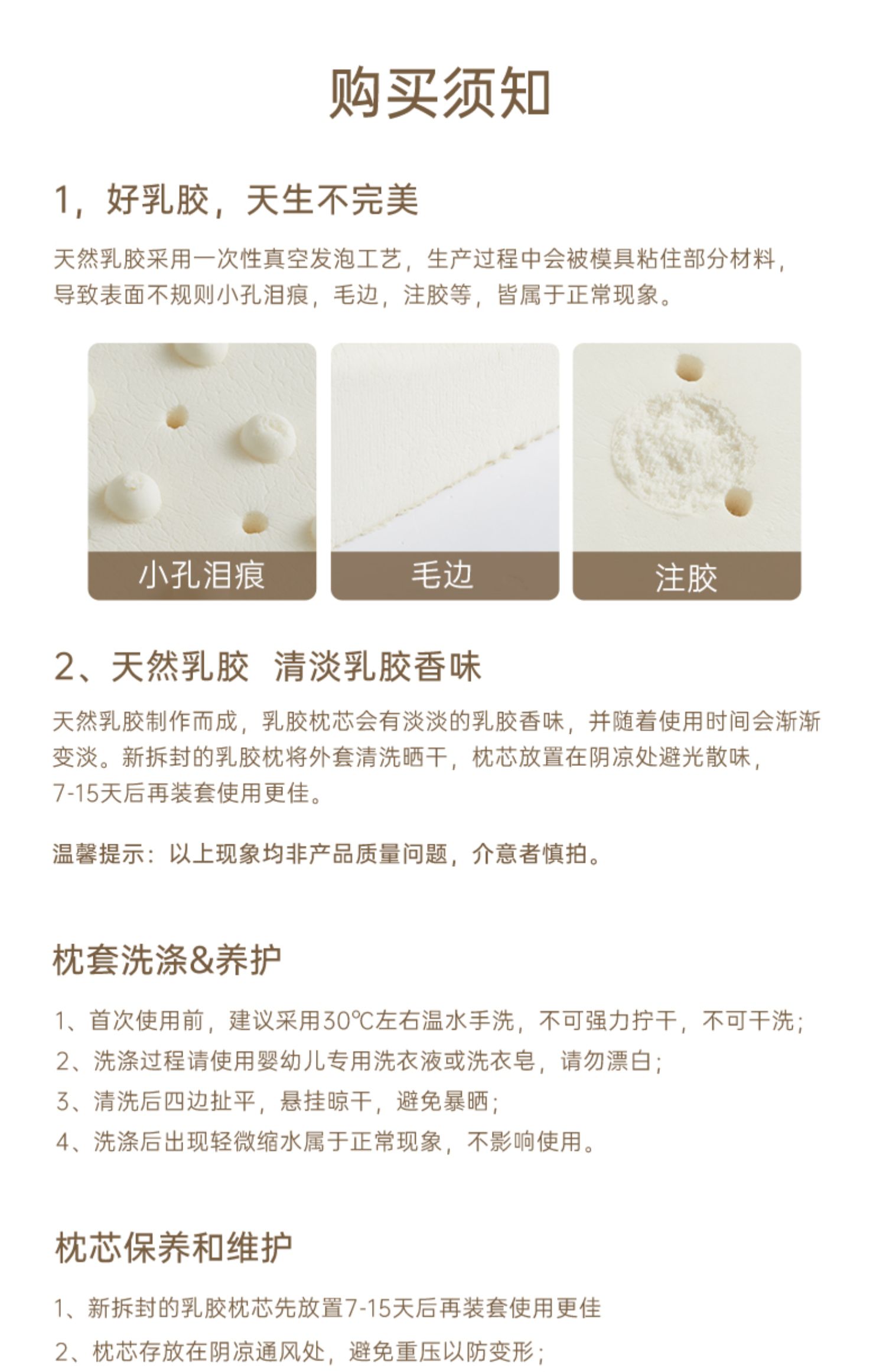 购买须知

1，好乳胶，天生不完美

天然乳胶采用一次性真空发泡工艺，生产过程中会被模具粘住部分材料，导致表面不规则小孔泪痕，毛边，注胶等，皆属于正常现象。

小孔泪痕

毛边

注胶

2、天然乳胶 清淡乳胶香味

天然乳胶制作而成，乳胶枕芯会有淡淡的乳胶香味，并随着使用时间会渐渐变淡。新拆封的乳胶枕将外套清洗晒干，枕芯放置在阴凉处避光散味，7-15天后再装套使用更佳。

温馨提示：以上现象均非产品质量问题，介意者慎拍。

枕套洗涤&养护

1、首次使用前，建议采用30℃左右温水手洗，不可强力拧干，不可干洗；
2、洗涤过程请使用婴幼儿专用洗衣液或洗衣皂，请勿漂白；
3、清洗后四边扯平，悬挂晾干，避免暴晒；
4、洗涤后出现轻微缩水属于正常现象，不影响使用。

枕芯保养和维护

1、新拆封的乳胶枕芯先放置7-15天后再装套使用更佳
2、枕芯存放在阴凉通风处，避免重压以防变形；