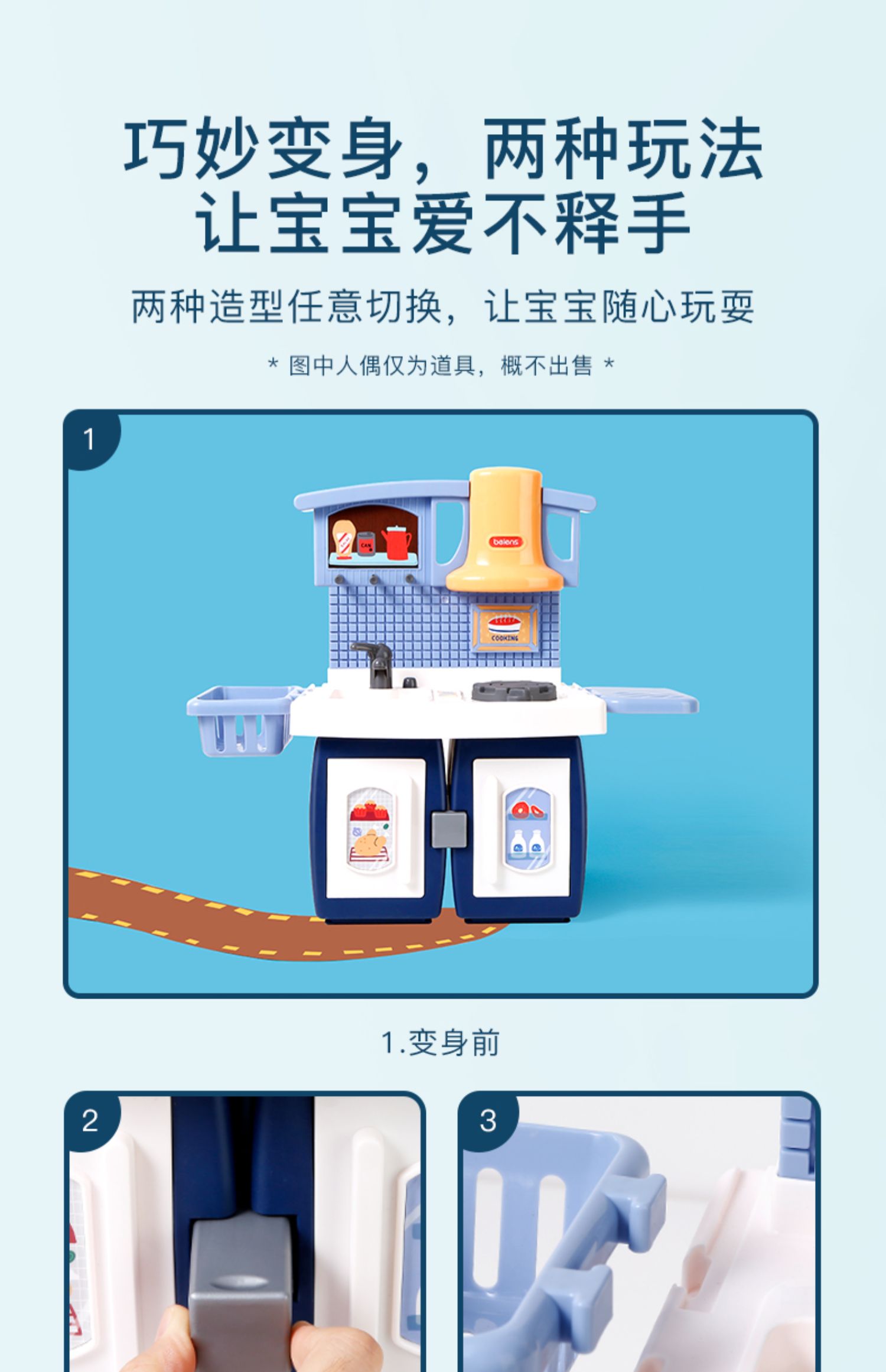 巧妙变身，两种玩法
让宝宝爱不释手

两种造型任意切换，让宝宝随心玩耍

* 图中人偶仅为道具，概不出售 *

1

beiens

COOKING

1.变身前

2

3