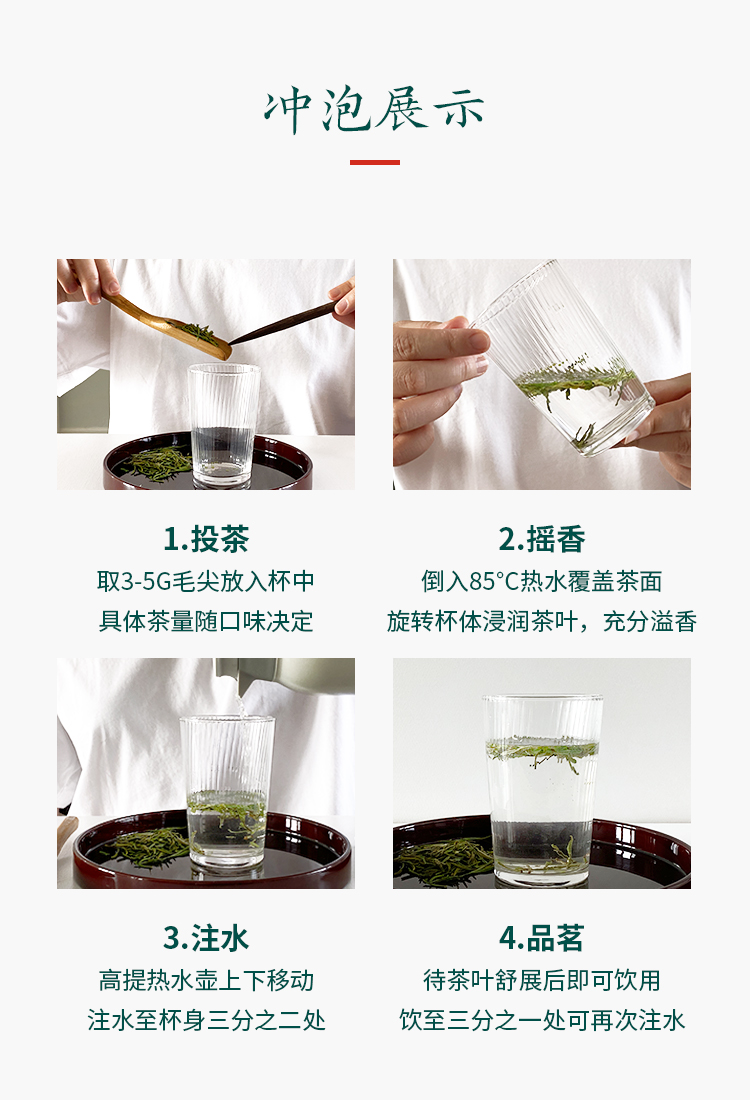 冲泡展示

1.投茶
取3-5G毛尖放入杯中
具体茶量随口味决定

2.摇香
倒入85°C热水覆盖茶面
旋转杯体浸润茶叶，充分溢香

3.注水
高提热水壶上下移动
注水至杯身三分之二处

4.品茗
待茶叶舒展后即可饮用
饮至三分之一处可再次注水