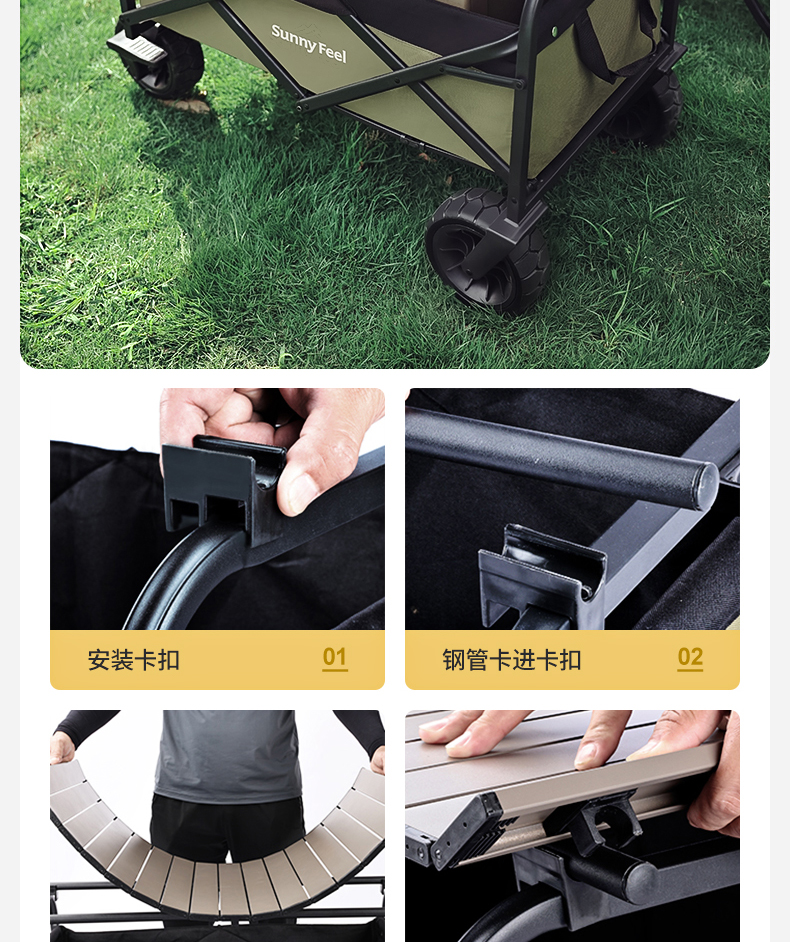 Sunny Feel

安装卡扣 01

钢管卡进卡扣 02