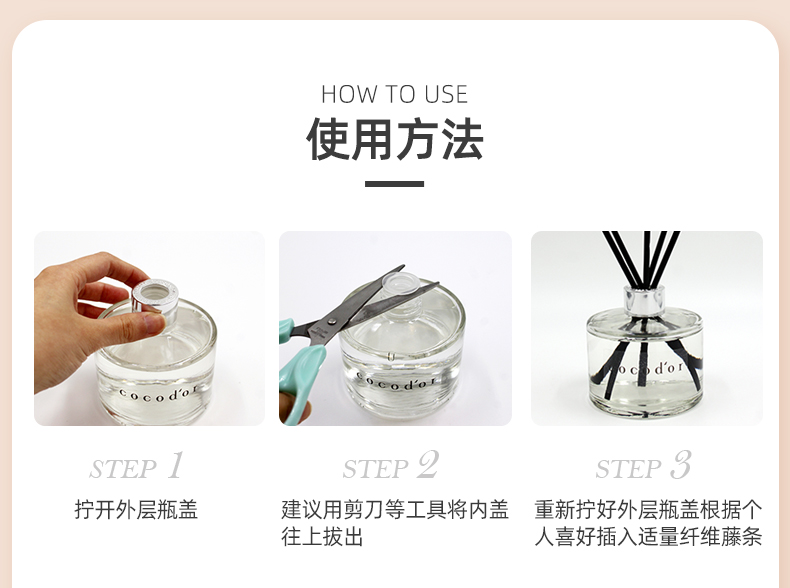 HOW TO USE

使用方法

cocod'or

cocod'or

cocod'or

STEP 1

拧开外层瓶盖

STEP 2

建议用剪刀等工具将内盖往上拔出

STEP 3

重新拧好外层瓶盖根据个人喜好插入适量纤维藤条