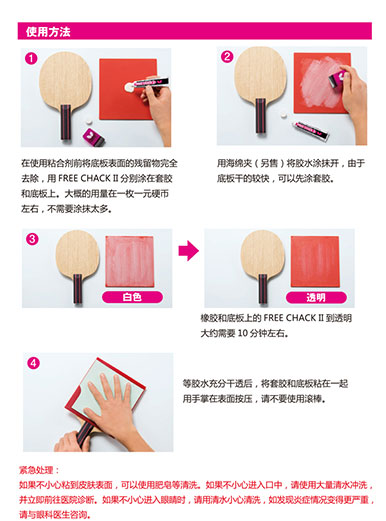 使用方法

1

在使用粘合剂前将底板表面的残留物完全去除，用 FREE CHACK II 分别涂在套胶和底板上。大概的用量在一枚一元硬币左右，不需要涂抹太多。

2

用海绵夹（另售）将胶水涂抹开，由于底板干的较快，可以先涂套胶。

3

白色

透明

橡胶和底板上的 FREE CHACK II 到透明大约需要 10 分钟左右。

4

等胶水充分干透后，将套胶和底板粘在一起用手掌在表面按压，请不要使用滚棒。

紧急处理：
如果不小心粘到皮肤表面，可以使用肥皂等清洗。如果不小心进入口中，请使用大量清水冲洗，并立即前往医院诊断。如果不小心进入眼睛时，请用清水小心清洗，如发现炎症情况变得更严重，请与眼科医生咨询。