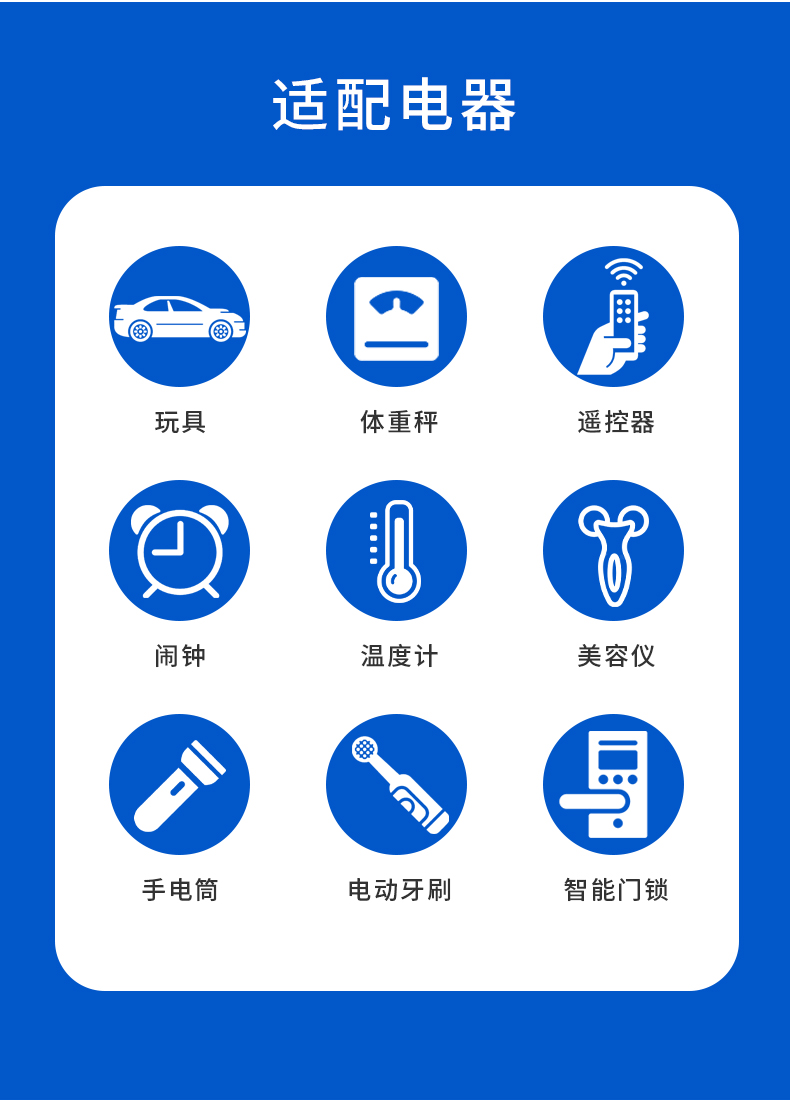 适配电器

玩具

体重秤

遥控器

闹钟

温度计

美容仪

手电筒

电动牙刷

智能门锁