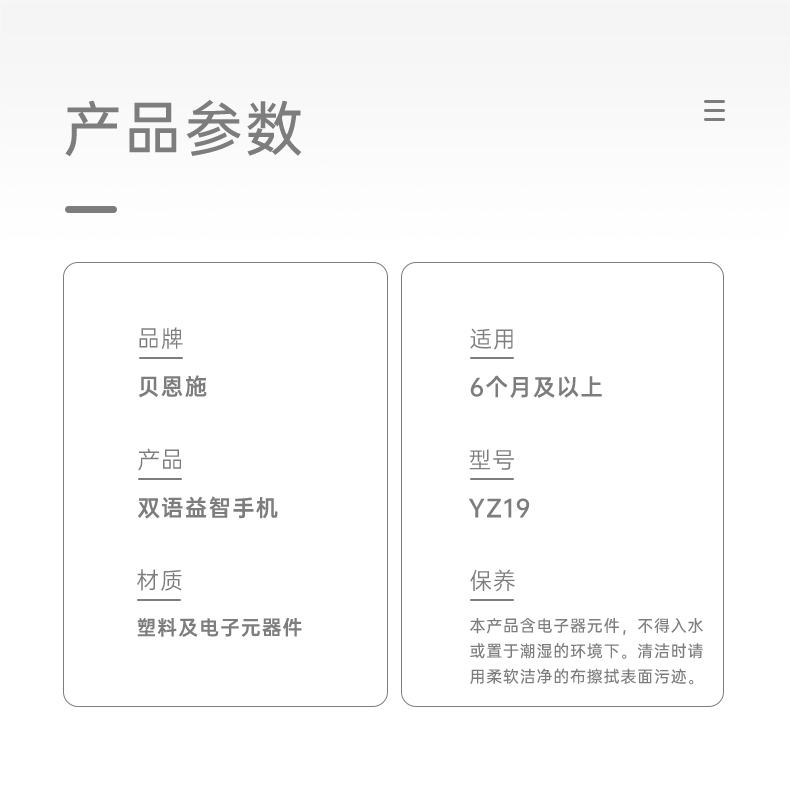 产品参数

品牌
贝恩施

产品
双语益智手机

材质
塑料及电子元器件

适用
6个月及以上

型号
YZ19

保养
本产品含电子器元件，不得入水或置于潮湿的环境下。清洁时请用柔软洁净的布擦拭表面污迹。