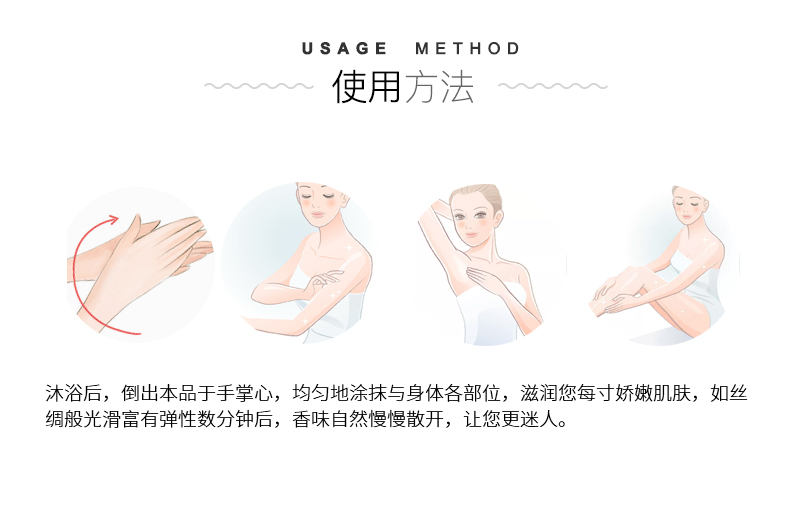 USAGE METHOD
使用方法

沐浴后，倒出本品于手掌心，均匀地涂抹与身体各部位，滋润您每寸娇嫩肌肤，如丝绸般光滑富有弹性数分钟后，香味自然慢慢散开，让您更迷人。