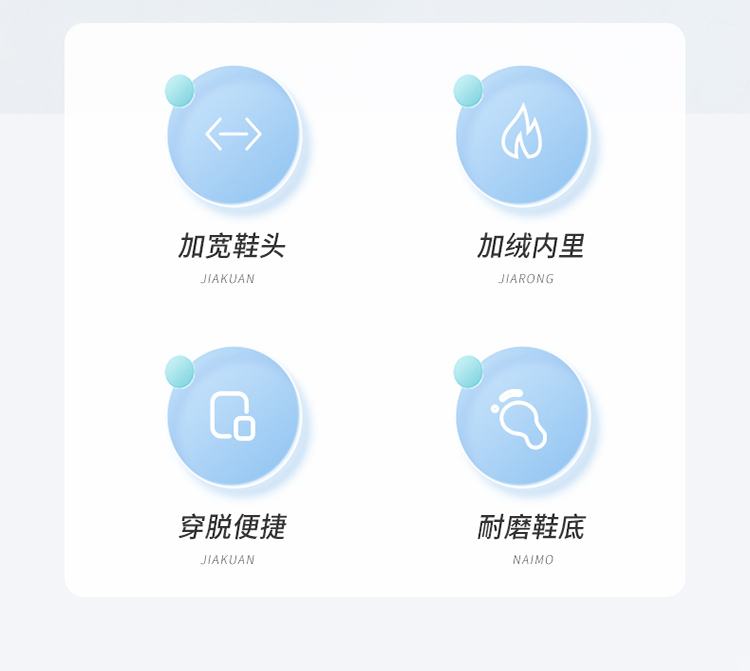 加宽鞋头
JIAKUAN

加绒内里
JIARONG

穿脱便捷
JIAKUAN

耐磨鞋底
NAIMO