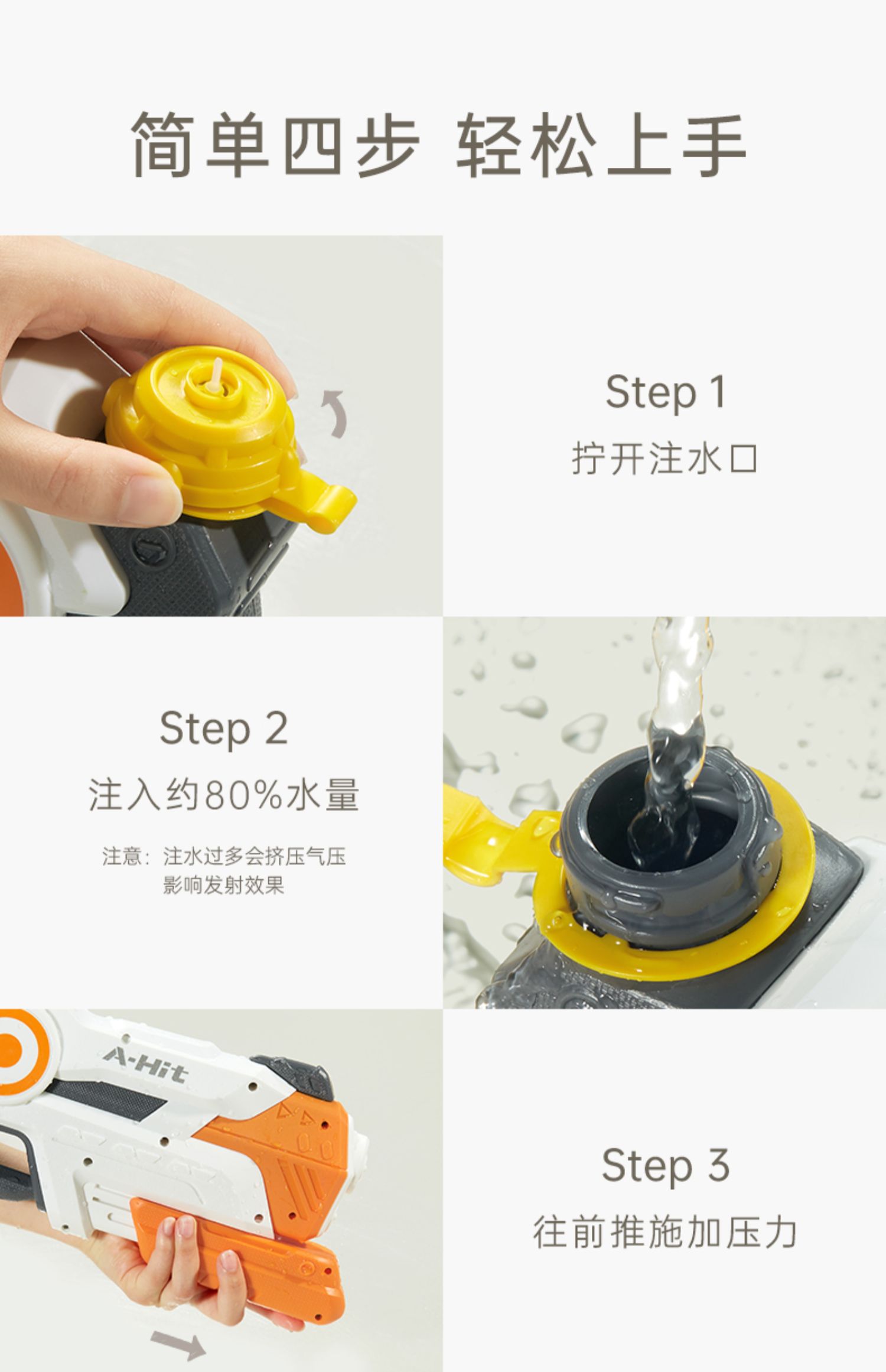 简单四步 轻松上手

Step 1
拧开注水口

Step 2
注入约80%水量

注意：注水过多会挤压气压
影响发射效果

A-Hit

Step 3
往前推施加压力