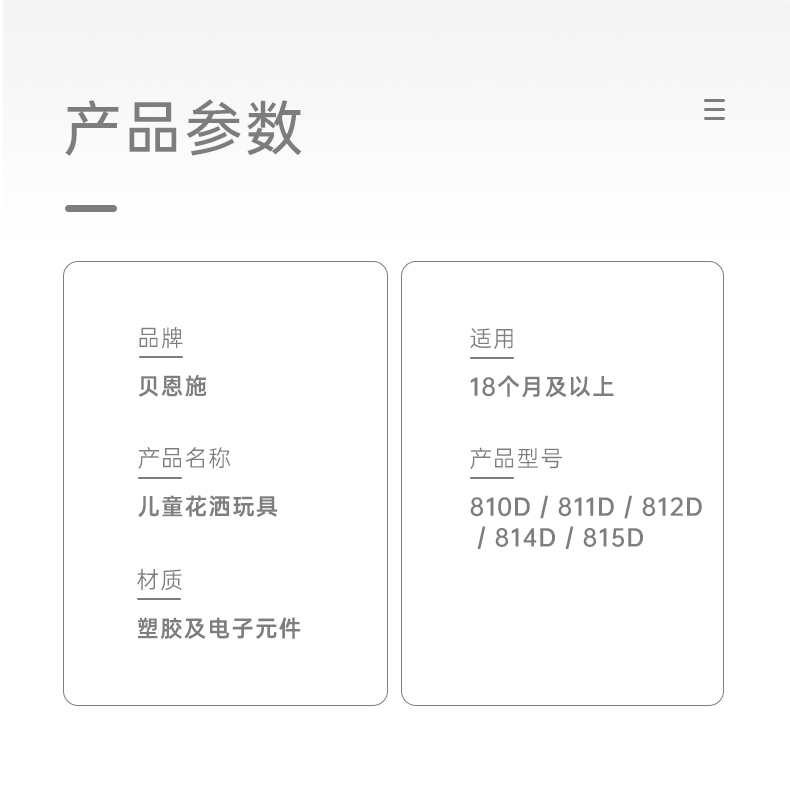 产品参数

品牌

贝恩施

产品名称

儿童花洒玩具

材质

塑胶及电子元件

适用

18个月及以上

产品型号

810D / 811D / 812D / 814D / 815D