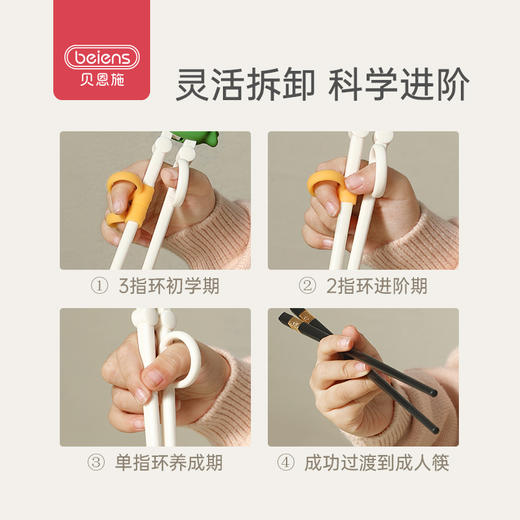 beiens
贝恩施

灵活拆卸 科学进阶

① 3指环初学期

② 2指环进阶期

③ 单指环养成期

④ 成功过渡到成人筷