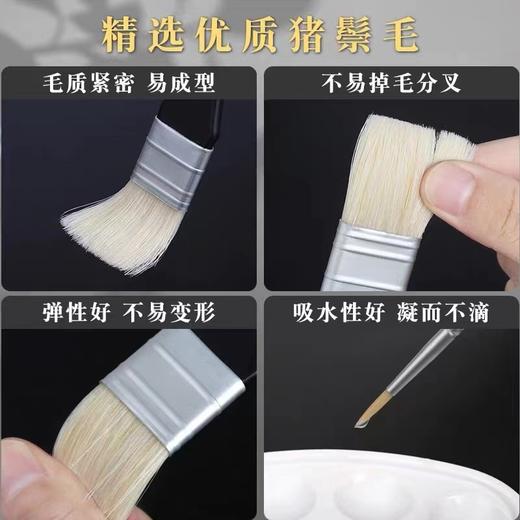 精选优质猪鬃毛

毛质紧密 易成型

不易掉毛分叉

弹性好 不易变形

吸水性好 凝而不滴