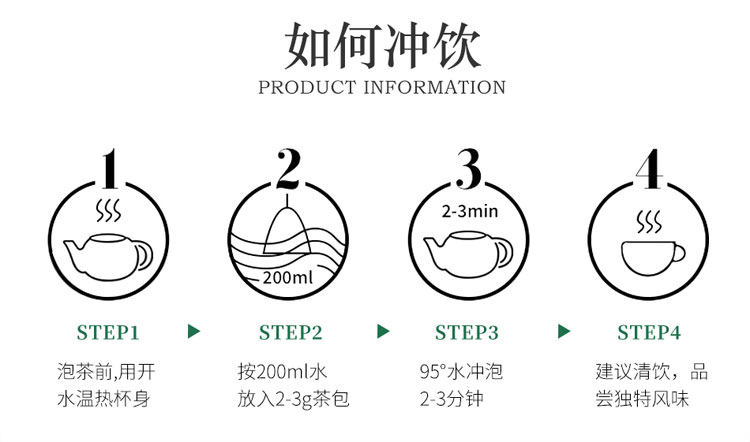 如何冲饮
PRODUCT INFORMATION

1
STEP1
泡茶前,用开水温热杯身

2
200ml
STEP2
按200ml水放入2-3g茶包

3
2-3min
STEP3
95°水冲泡2-3分钟

4
STEP4
建议清饮，品尝独特风味