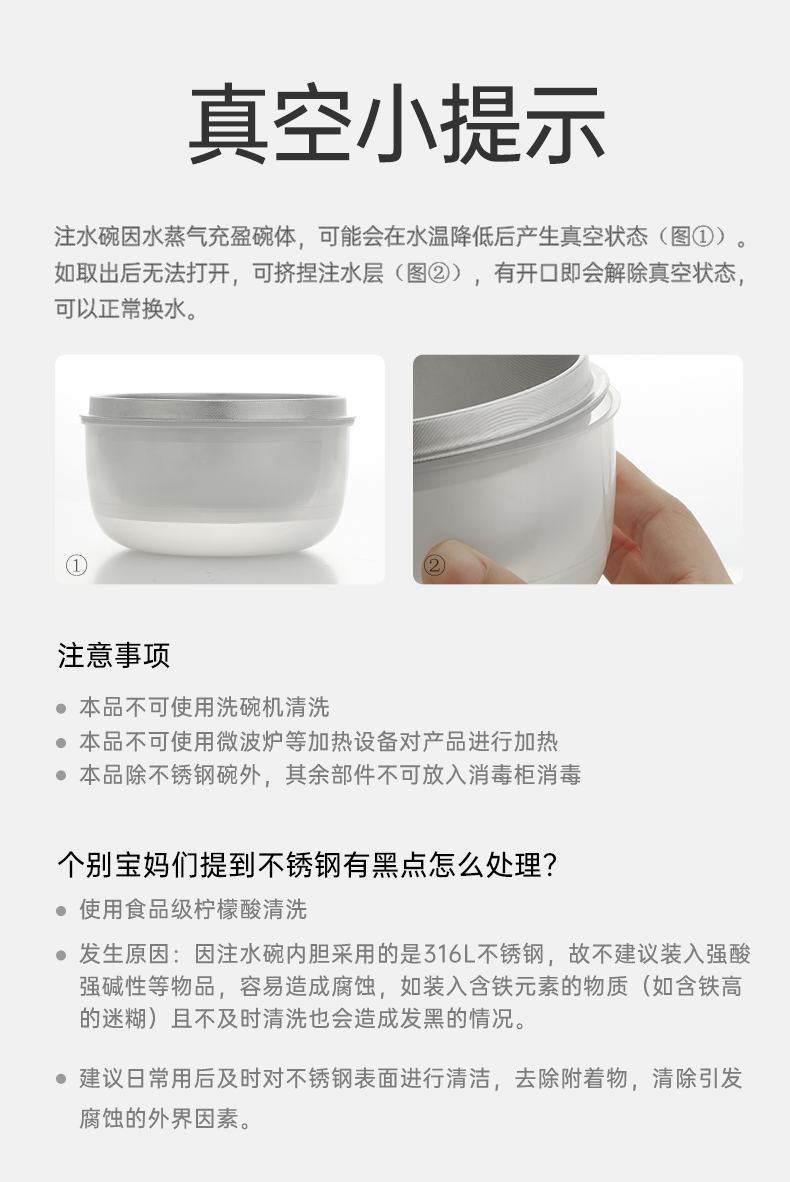 真空小提示

注水碗因水蒸气充盈碗体，可能会在水温降低后产生真空状态（图①）。如取出后无法打开，可挤捏注水层（图②），有开口即会解除真空状态，可以正常换水。

①

②

注意事项

● 本品不可使用洗碗机清洗
● 本品不可使用微波炉等加热设备对产品进行加热
● 本品除不锈钢碗外，其余部件不可放入消毒柜消毒

个别宝妈们提到不锈钢有黑点怎么处理？

● 使用食品级柠檬酸清洗
● 发生原因：因注水碗内胆采用的是316L不锈钢，故不建议装入强酸强碱性等物品，容易造成腐蚀，如装入含铁元素的物质（如含铁高的迷糊）且不及时清洗也会造成发黑的情况。
● 建议日常用后及时对不锈钢表面进行清洁，去除附着物，清除引发腐蚀的外界因素。