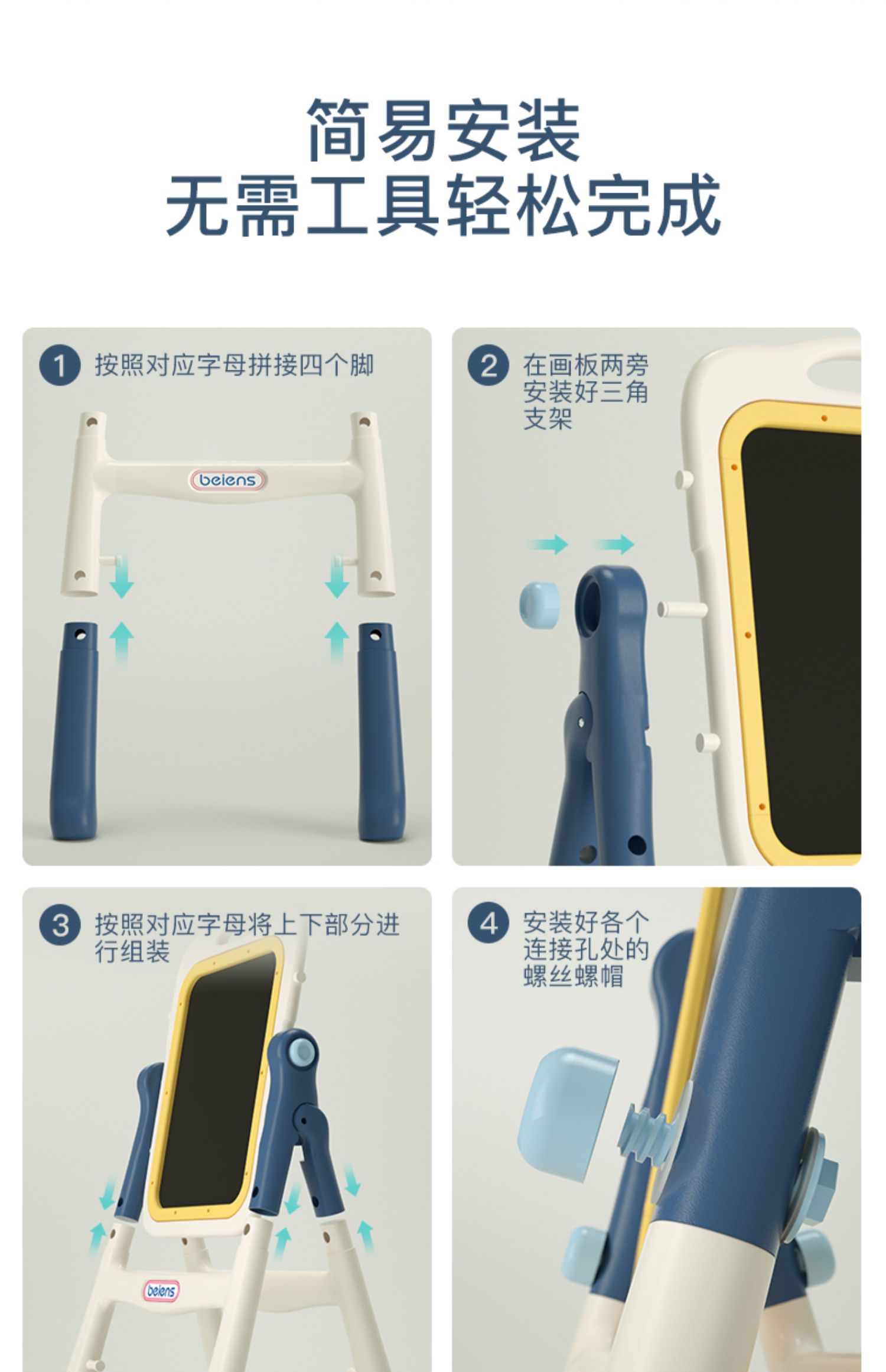 简易安装
无需工具轻松完成

1 按照对应字母拼接四个脚

beiens

2 在画板两旁安装好三角支架

3 按照对应字母将上下部分进行组装

beiens

4 安装好各个连接孔处的螺丝螺帽