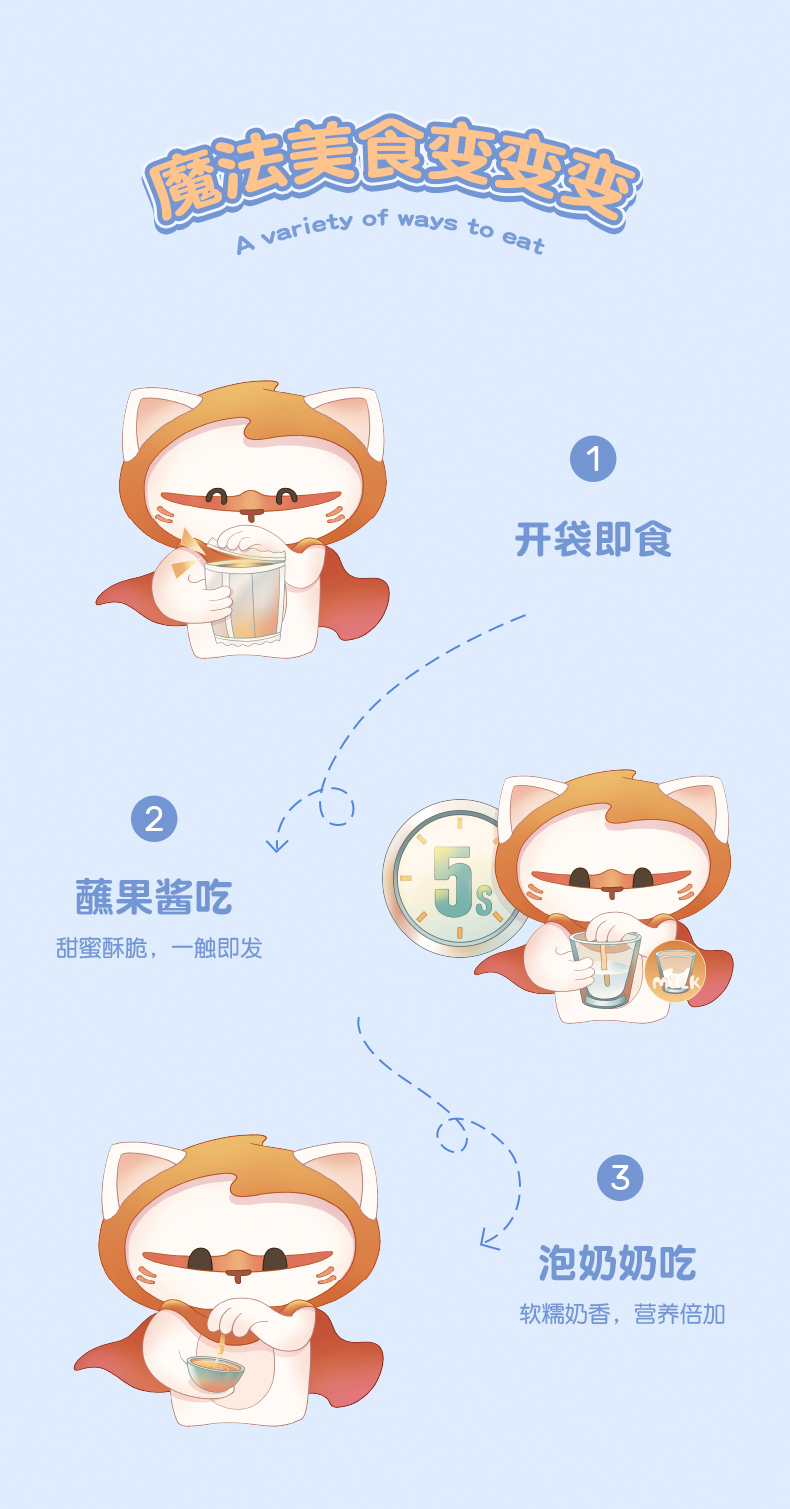 魔法美食变变变

A variety of ways to eat

1
开袋即食

2
蘸果酱吃
甜蜜酥脆，一触即发

5s

MILK

3
泡奶奶吃
软糯奶香，营养倍加