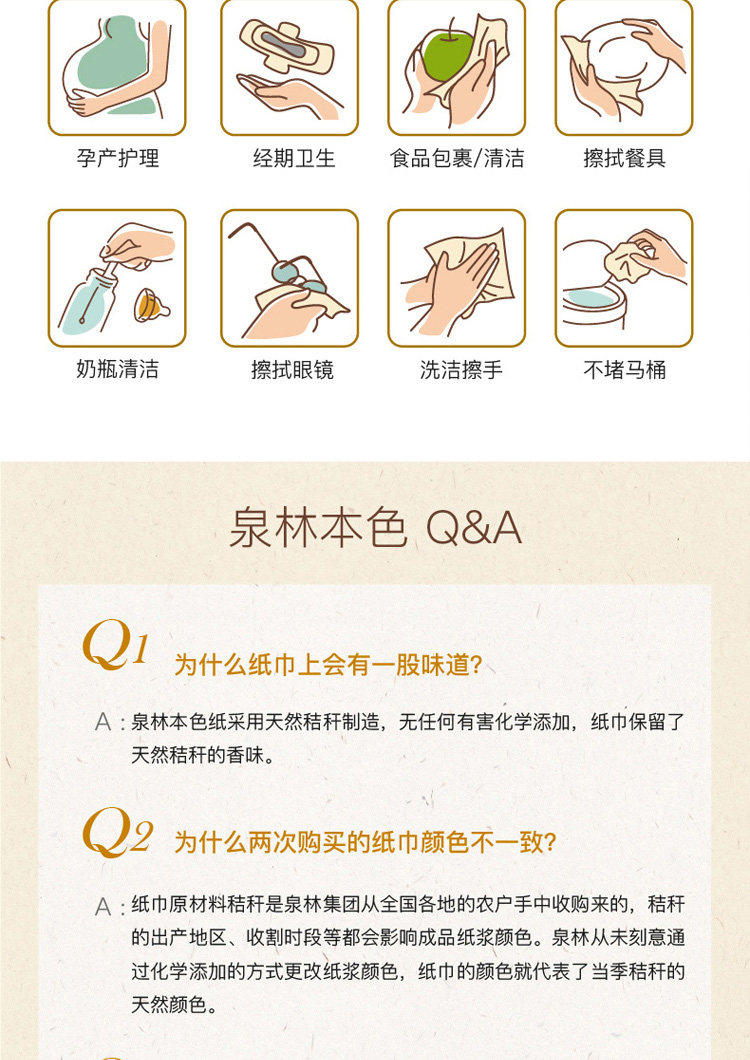 孕产护理

经期卫生

食品包裹/清洁

擦拭餐具

奶瓶清洁

擦拭眼镜

洗洁擦手

不堵马桶

泉林本色 Q&A

Q1 为什么纸巾上会有一股味道?

A：泉林本色纸采用天然秸秆制造，无任何有害化学添加，纸巾保留了天然秸秆的香味。

Q2 为什么两次购买的纸巾颜色不一致?

A：纸巾原材料秸秆是泉林集团从全国各地的农户手中收购来的，秸秆的出产地区、收割时段等都会影响成品纸浆颜色。泉林从未刻意通过化学添加的方式更改纸浆颜色，纸巾的颜色就代表了当季秸秆的天然颜色。