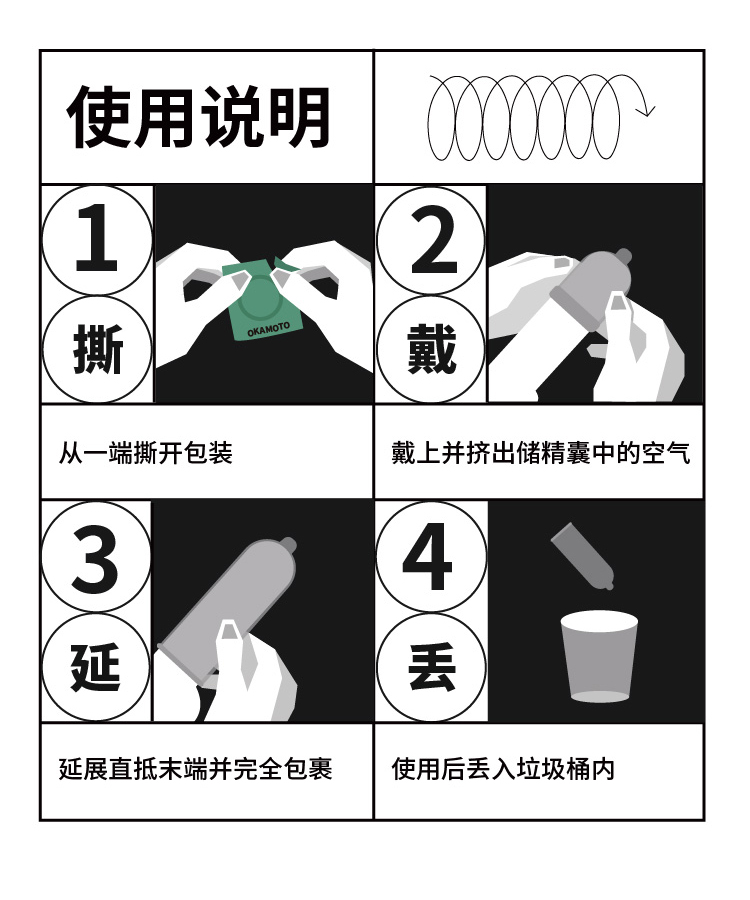 使用说明

1
撕
OKAMOTO
从一端撕开包装

2
戴
戴上并挤出储精囊中的空气

3
延
延展直抵末端并完全包裹

4
丢
使用后丢入垃圾桶内