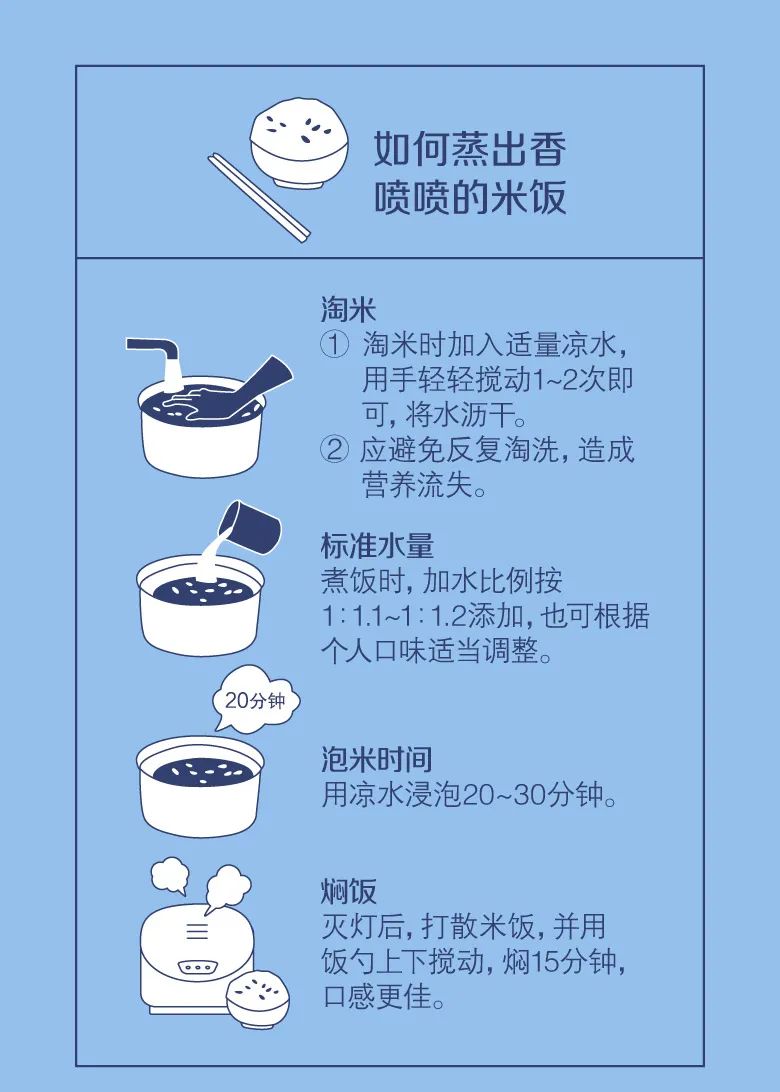 如何蒸出香喷喷的米饭

淘米
① 淘米时加入适量凉水，用手轻轻搅动1~2次即可，将水沥干。
② 应避免反复淘洗，造成营养流失。

标准水量
煮饭时，加水比例按1：1.1~1：1.2添加，也可根据个人口味适当调整。

20分钟

泡米时间
用凉水浸泡20~30分钟。

焖饭
灭灯后，打散米饭，并用饭勺上下搅动，焖15分钟，口感更佳。