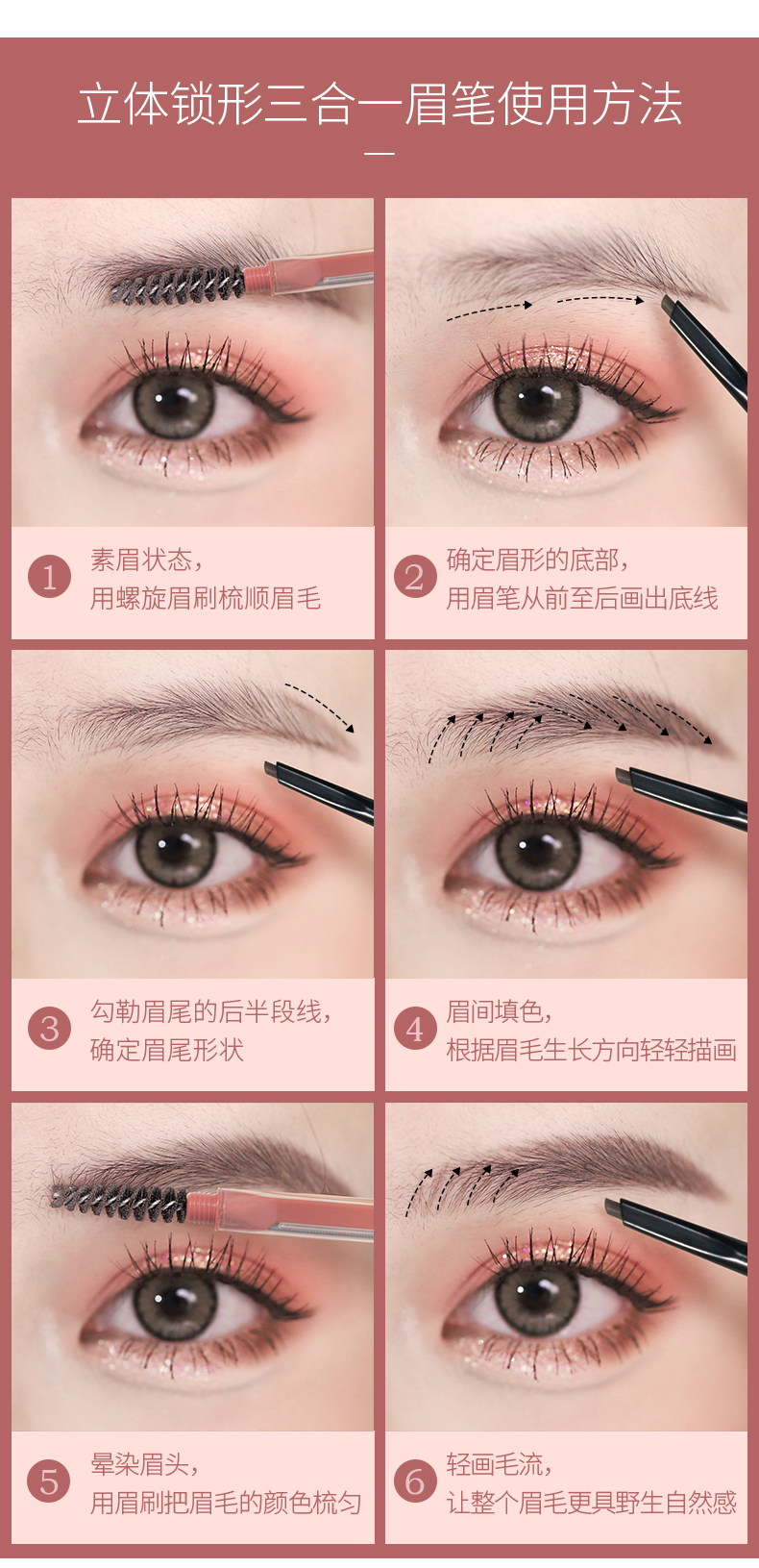 立体锁形三合一眉笔使用方法

1 素眉状态，
用螺旋眉刷梳顺眉毛

2 确定眉形的底部，
用眉笔从前至后画出底线

3 勾勒眉尾的后半段线，
确定眉尾形状

4 眉间填色，
根据眉毛生长方向轻轻描画

5 晕染眉头，
用眉刷把眉毛的颜色梳匀

6 轻画毛流，
让整个眉毛更具野生自然感