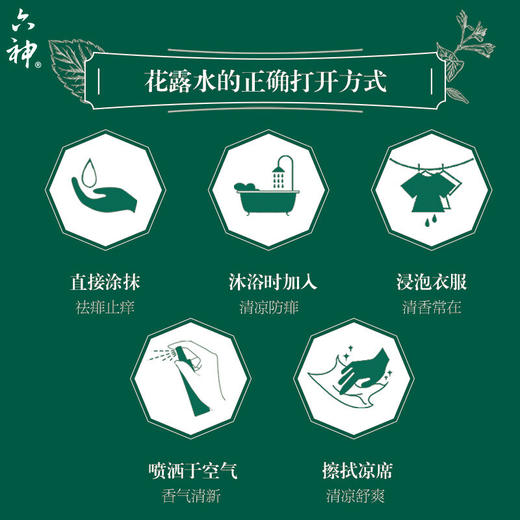 六神®

花露水的正确打开方式

直接涂抹
祛痱止痒

沐浴时加入
清凉防痱

浸泡衣服
清香常在

喷洒于空气
香气清新

擦拭凉席
清凉舒爽