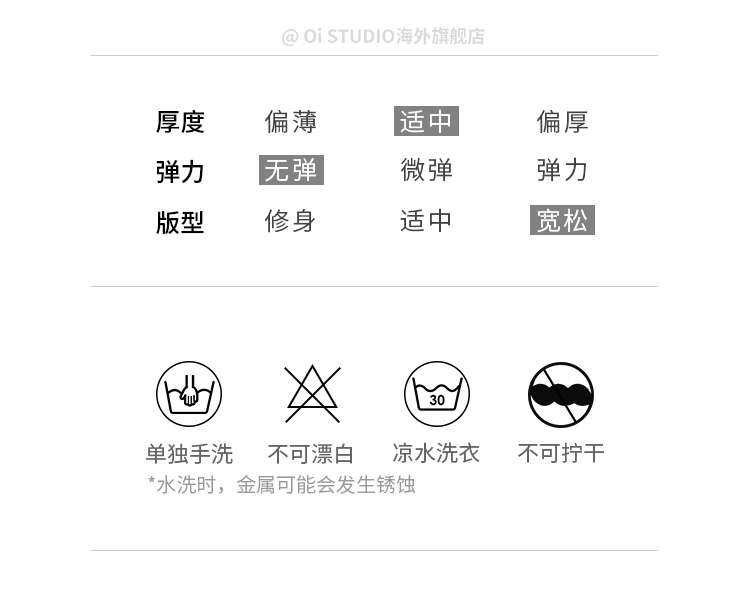 @ Oi STUDIO海外旗舰店

厚度 偏薄 适中 偏厚
弹力 无弹 微弹 弹力
版型 修身 适中 宽松

30

单独手洗 不可漂白 凉水洗衣 不可拧干
*水洗时，金属可能会发生锈蚀