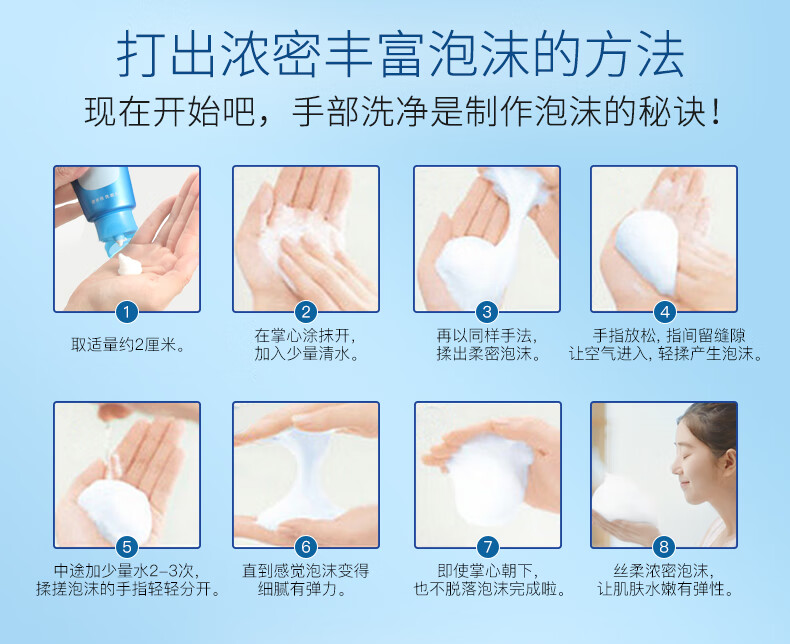 打出浓密丰富泡沫的方法

现在开始吧，手部洗净是制作泡沫的秘诀！

1
取适量约2厘米。

2
在掌心涂抹开，加入少量清水。

3
再以同样手法，揉出柔密泡沫。

4
手指放松，指间留缝隙让空气进入，轻揉产生泡沫。

5
中途加少量水2-3次，揉搓泡沫的手指轻轻分开。

6
直到感觉泡沫变得细腻有弹力。

7
即使掌心朝下，也不脱落泡沫完成啦。

8
丝柔浓密泡沫，让肌肤水嫩有弹性。