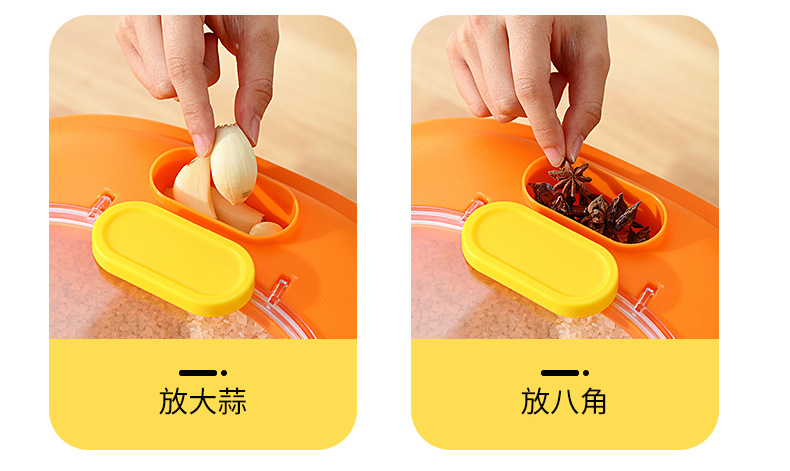 放大蒜

放八角