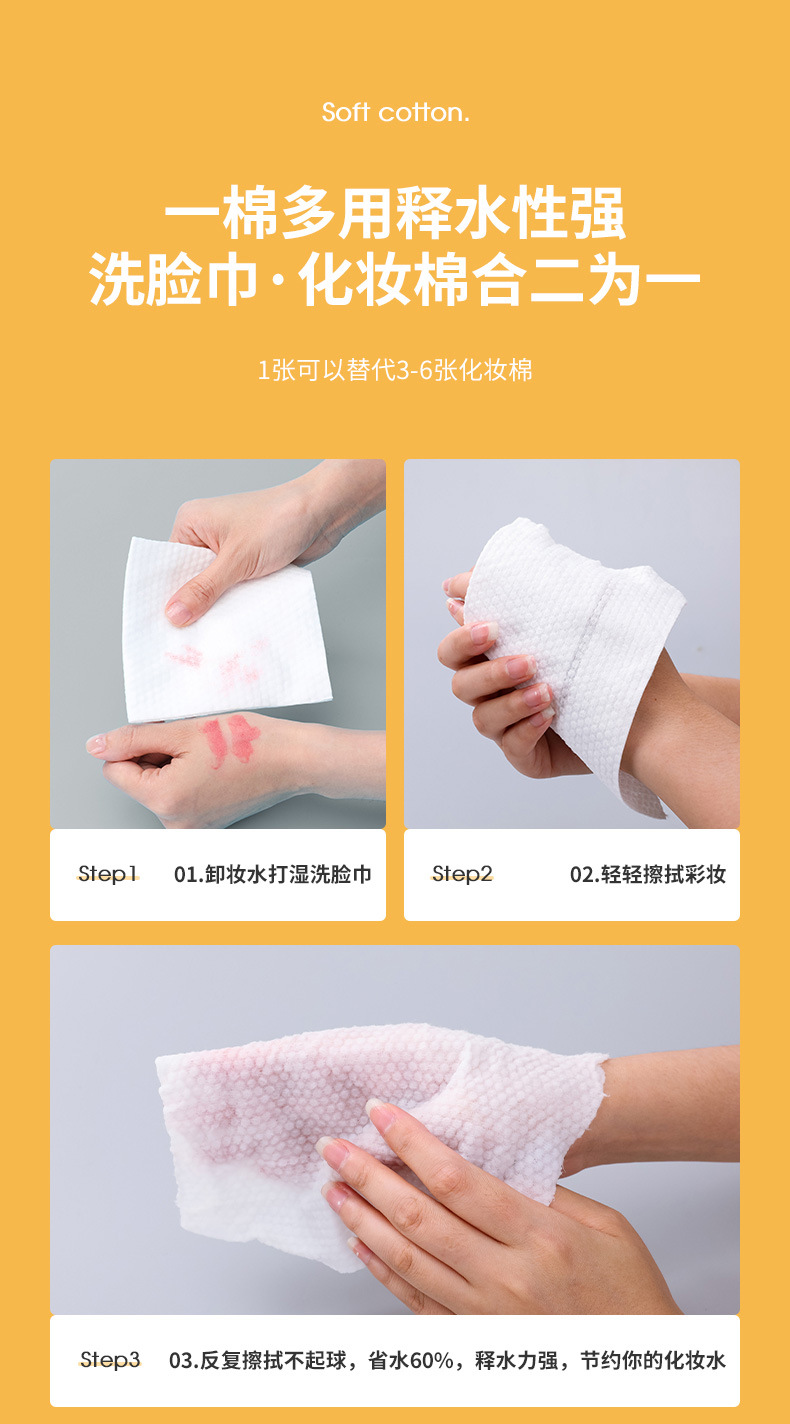 Soft cotton.

一棉多用释水性强
洗脸巾·化妆棉合二为一

1张可以替代3-6张化妆棉

Step1 01.卸妆水打湿洗脸巾

Step2 02.轻轻擦拭彩妆

Step3 03.反复擦拭不起球，省水60%，释水力强，节约你的化妆水