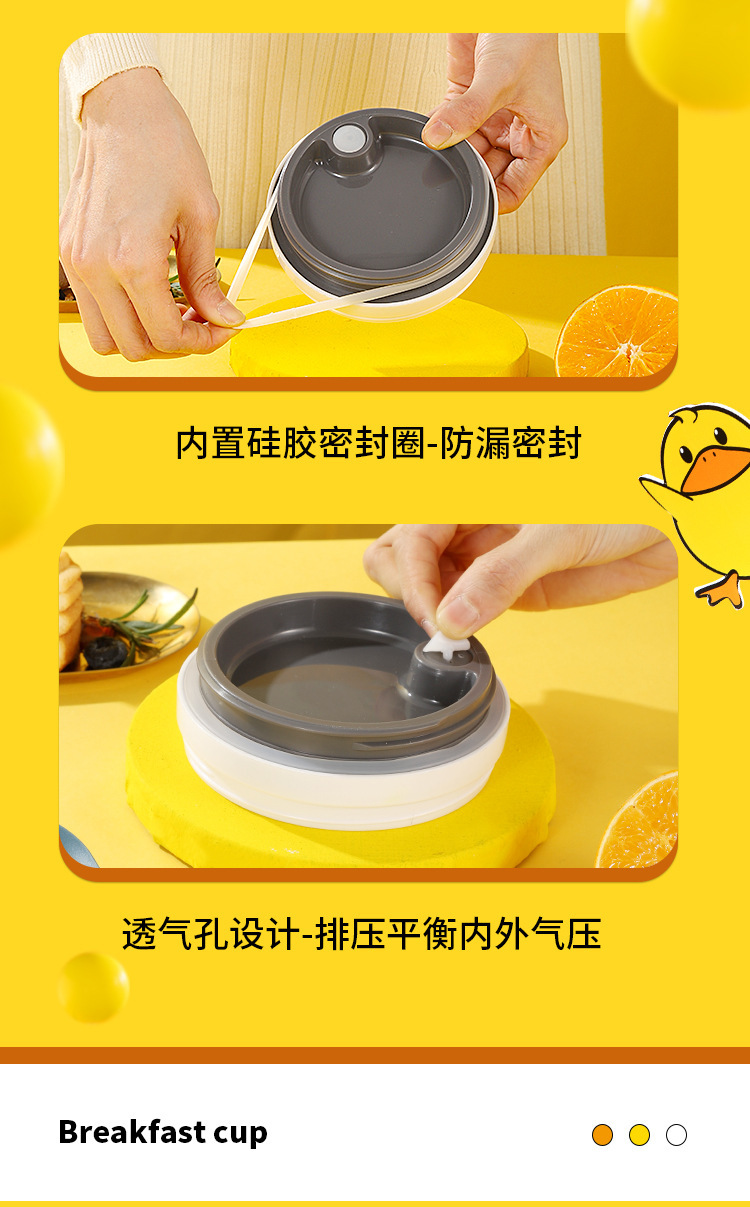 内置硅胶密封圈-防漏密封

透气孔设计-排压平衡内外气压

Breakfast cup