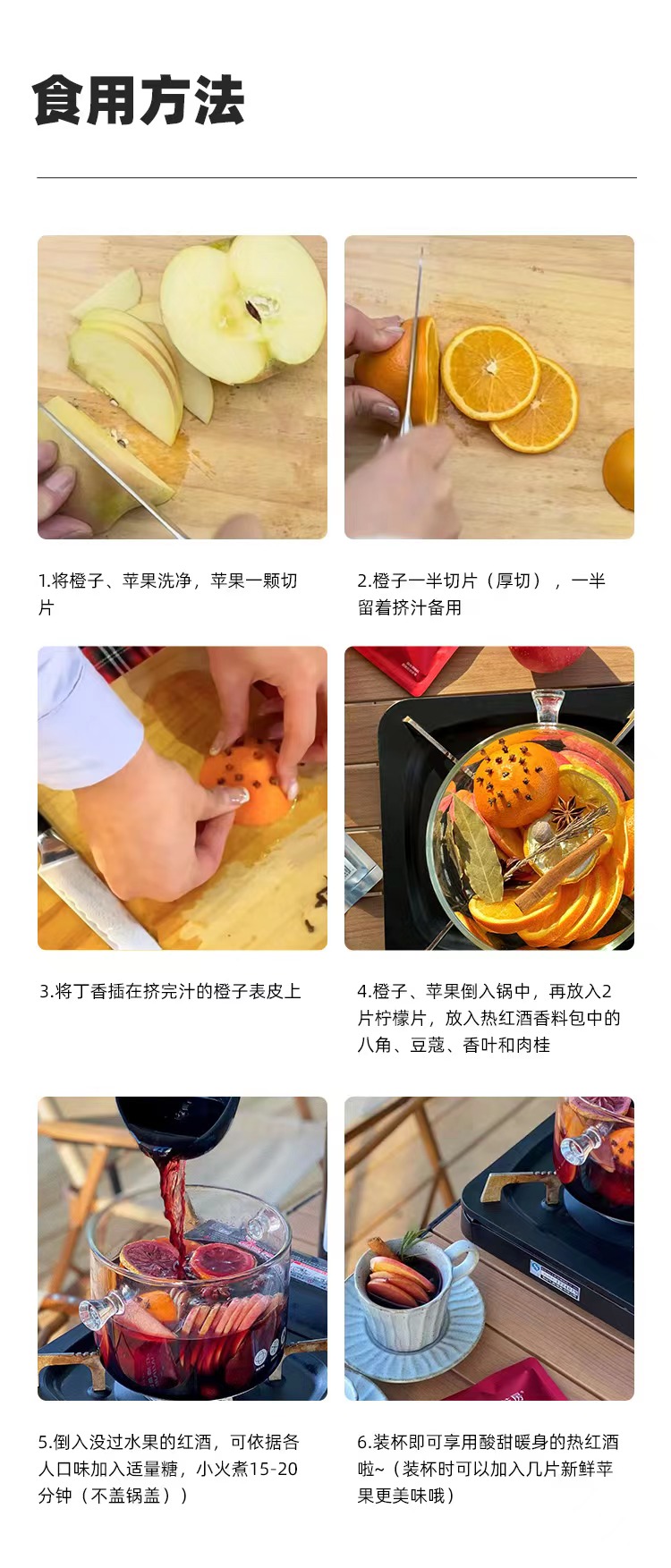 食用方法

1.将橙子、苹果洗净，苹果一颗切片

2.橙子一半切片（厚切），一半留着挤汁备用

3.将丁香插在挤完汁的橙子表皮上

4.橙子、苹果倒入锅中，再放入2片柠檬片，放入热红酒香料包中的八角、豆蔻、香叶和肉桂

5.倒入没过水果的红酒，可依据各人口味加入适量糖，小火煮15-20分钟（不盖锅盖））

6.装杯即可享用酸甜暖身的热红酒啦~（装杯时可以加入几片新鲜苹果更美味哦）