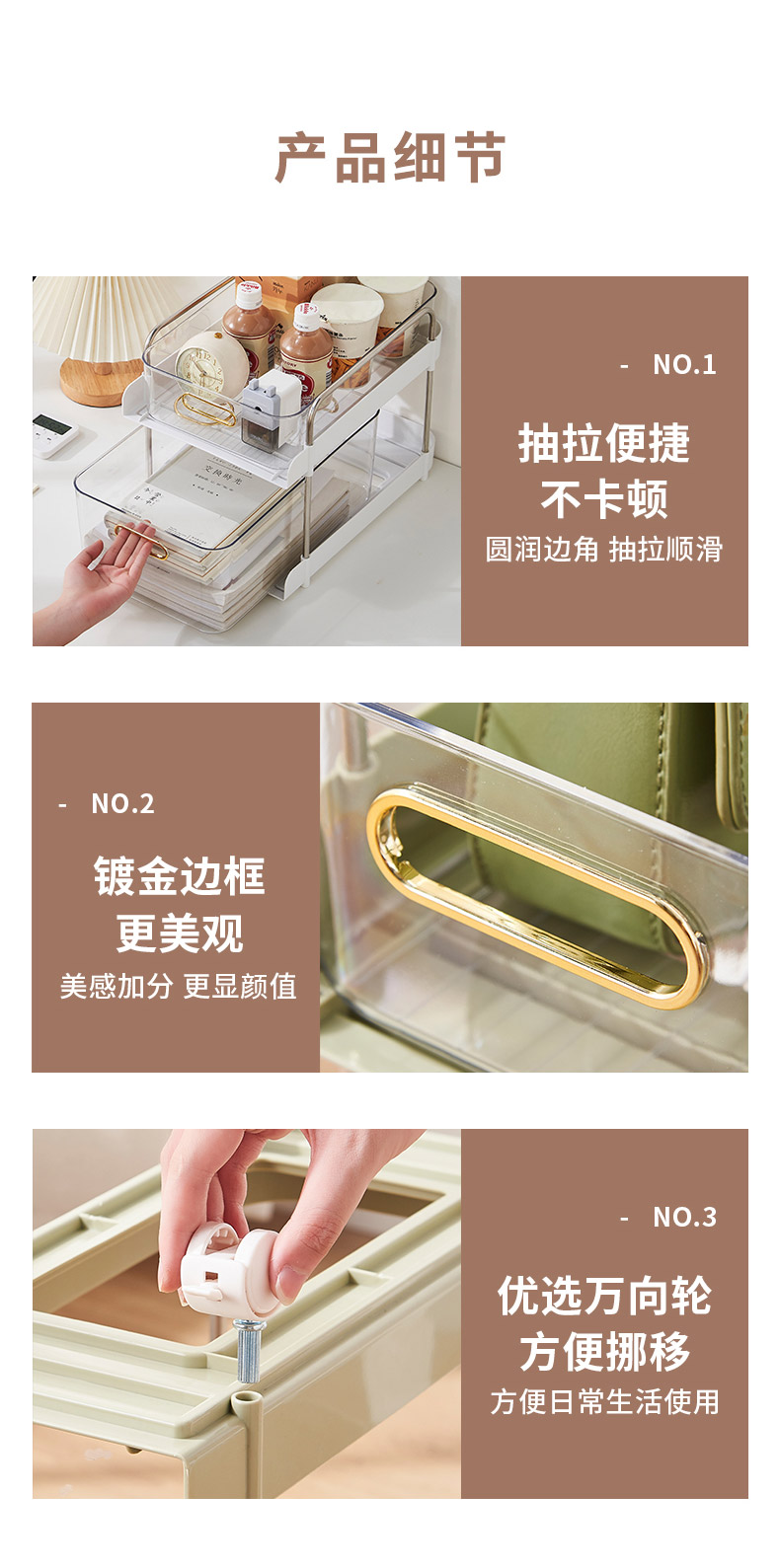 产品细节

- NO.1

抽拉便捷
不卡顿

圆润边角 抽拉顺滑

- NO.2

镀金边框
更美观

美感加分 更显颜值

- NO.3

优选万向轮
方便挪移

方便日常生活使用