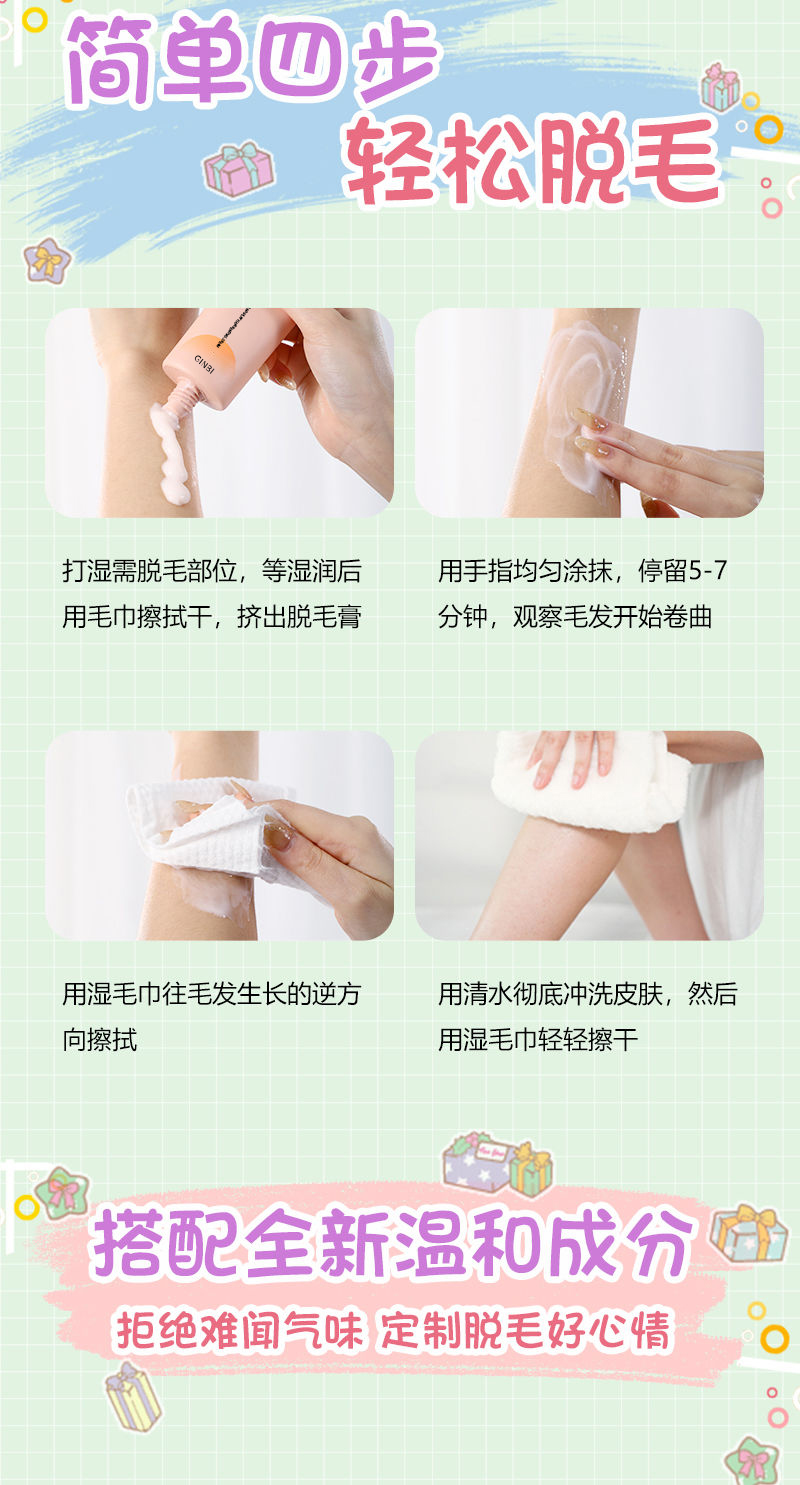 简单四步
轻松脱毛

IENJ

打湿需脱毛部位，等湿润后用毛巾擦拭干，挤出脱毛膏

用手指均匀涂抹，停留5-7分钟，观察毛发开始卷曲

用湿毛巾往毛发生长的逆方向擦拭

用清水彻底冲洗皮肤，然后用湿毛巾轻轻擦干

搭配全新温和成分
拒绝难闻气味 定制脱毛好心情