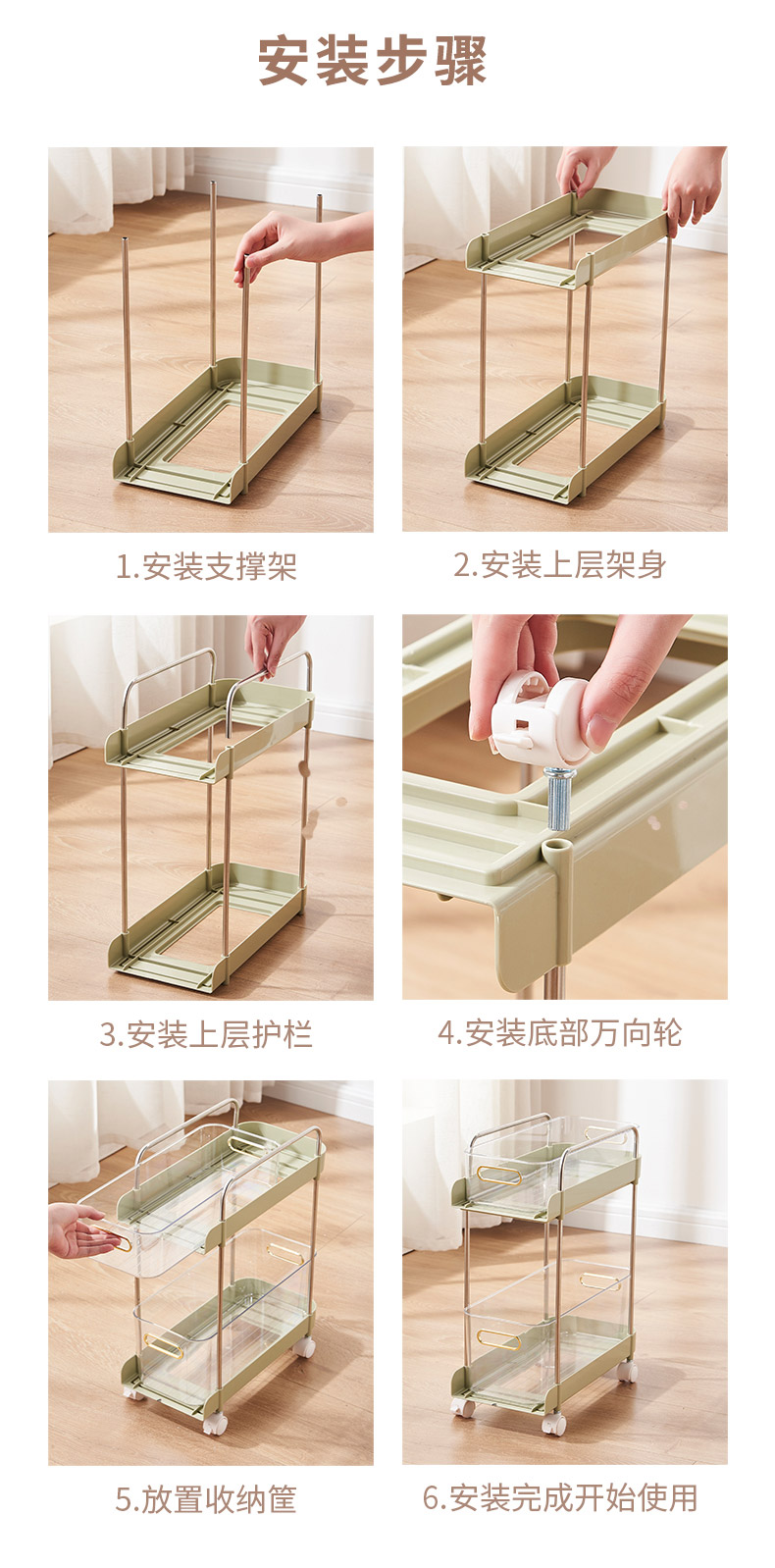 安装步骤

1.安装支撑架

2.安装上层架身

3.安装上层护栏

4.安装底部万向轮

5.放置收纳筐

6.安装完成开始使用